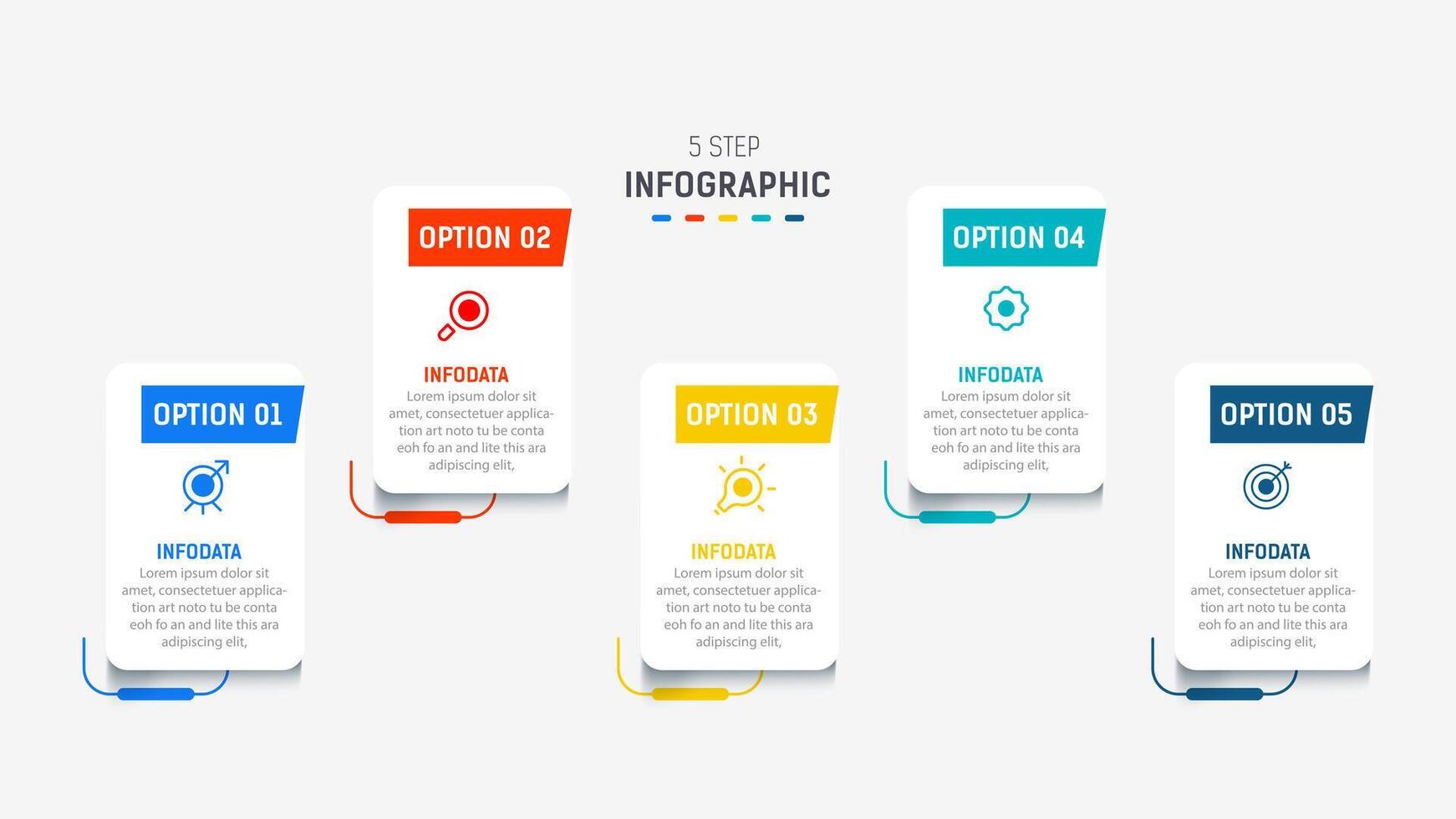 5 STEP
INFOGRAPHIC

OPTION 01

INFODATA
Lorem ipsum dolor sit amet, consectetuer application art noto tu be conta eoh fo an and lite this ara adipiscing elit,

OPTION 02

INFODATA
Lorem ipsum dolor sit amet, consectetuer application art noto tu be conta eoh fo an and lite this ara adipiscing elit,

OPTION 03

INFODATA
Lorem ipsum dolor sit amet, consectetuer application art noto tu be conta eoh fo an and lite this ara adipiscing elit,

OPTION 04

INFODATA
Lorem ipsum dolor sit amet, consectetuer application art noto tu be conta eoh fo an and lite this ara adipiscing elit,

OPTION 05

INFODATA
Lorem ipsum dolor sit amet, consectetuer application art noto tu be conta eoh fo an and lite this ara adipiscing elit,