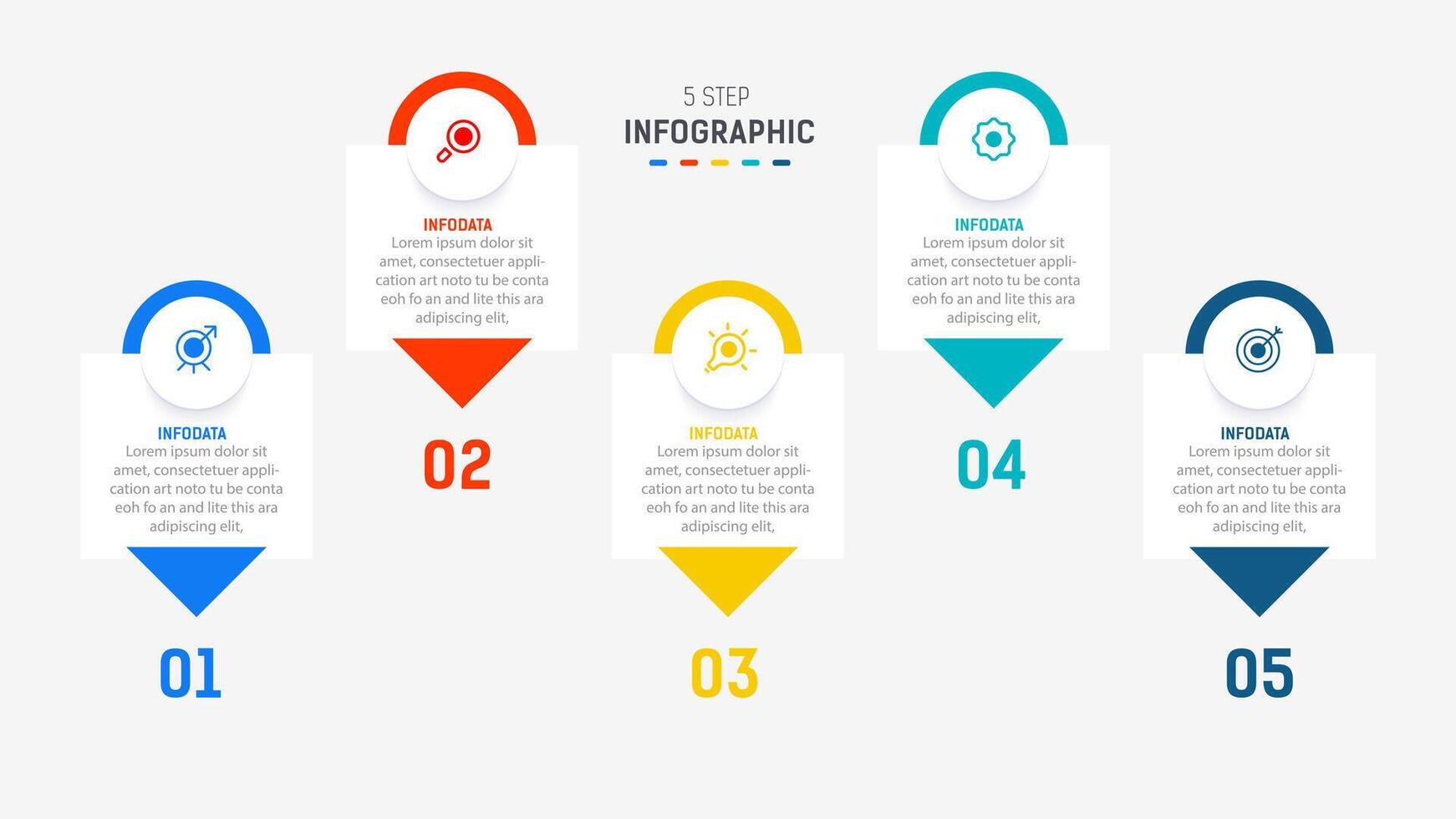 5 STEP
INFOGRAPHIC

INFODATA
Lorem ipsum dolor sit amet, consectetuer application art noto tu be conta eoh fo an and lite this ara adipiscing elit,

01

INFODATA
Lorem ipsum dolor sit amet, consectetuer application art noto tu be conta eoh fo an and lite this ara adipiscing elit,

02

INFODATA
Lorem ipsum dolor sit amet, consectetuer application art noto tu be conta eoh fo an and lite this ara adipiscing elit,

03

INFODATA
Lorem ipsum dolor sit amet, consectetuer application art noto tu be conta eoh fo an and lite this ara adipiscing elit,

04

INFODATA
Lorem ipsum dolor sit amet, consectetuer application art noto tu be conta eoh fo an and lite this ara adipiscing elit,

05