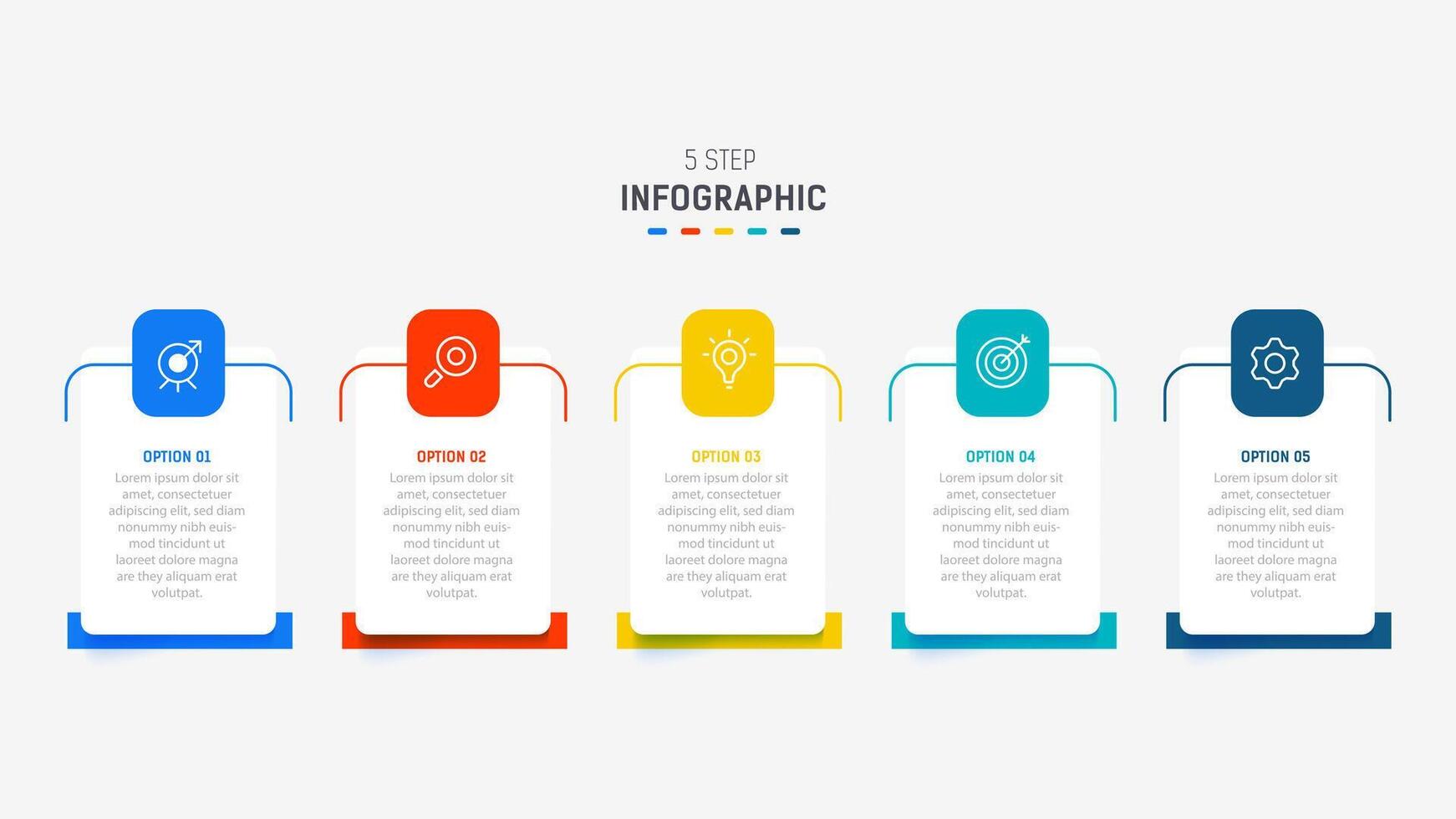 5 STEP
INFOGRAPHIC

OPTION 01
Lorem ipsum dolor sit amet, consectetuer adipiscing elit, sed diam nonummy nibh euismod tincidunt ut laoreet dolore magna are they aliquam erat volutpat.

OPTION 02
Lorem ipsum dolor sit amet, consectetuer adipiscing elit, sed diam nonummy nibh euismod tincidunt ut laoreet dolore magna are they aliquam erat volutpat.

OPTION 03
Lorem ipsum dolor sit amet, consectetuer adipiscing elit, sed diam nonummy nibh euismod tincidunt ut laoreet dolore magna are they aliquam erat volutpat.

OPTION 04
Lorem ipsum dolor sit amet, consectetuer adipiscing elit, sed diam nonummy nibh euismod tincidunt ut laoreet dolore magna are they aliquam erat volutpat.

OPTION 05
Lorem ipsum dolor sit amet, consectetuer adipiscing elit, sed diam nonummy nibh euismod tincidunt ut laoreet dolore magna are they aliquam erat volutpat.