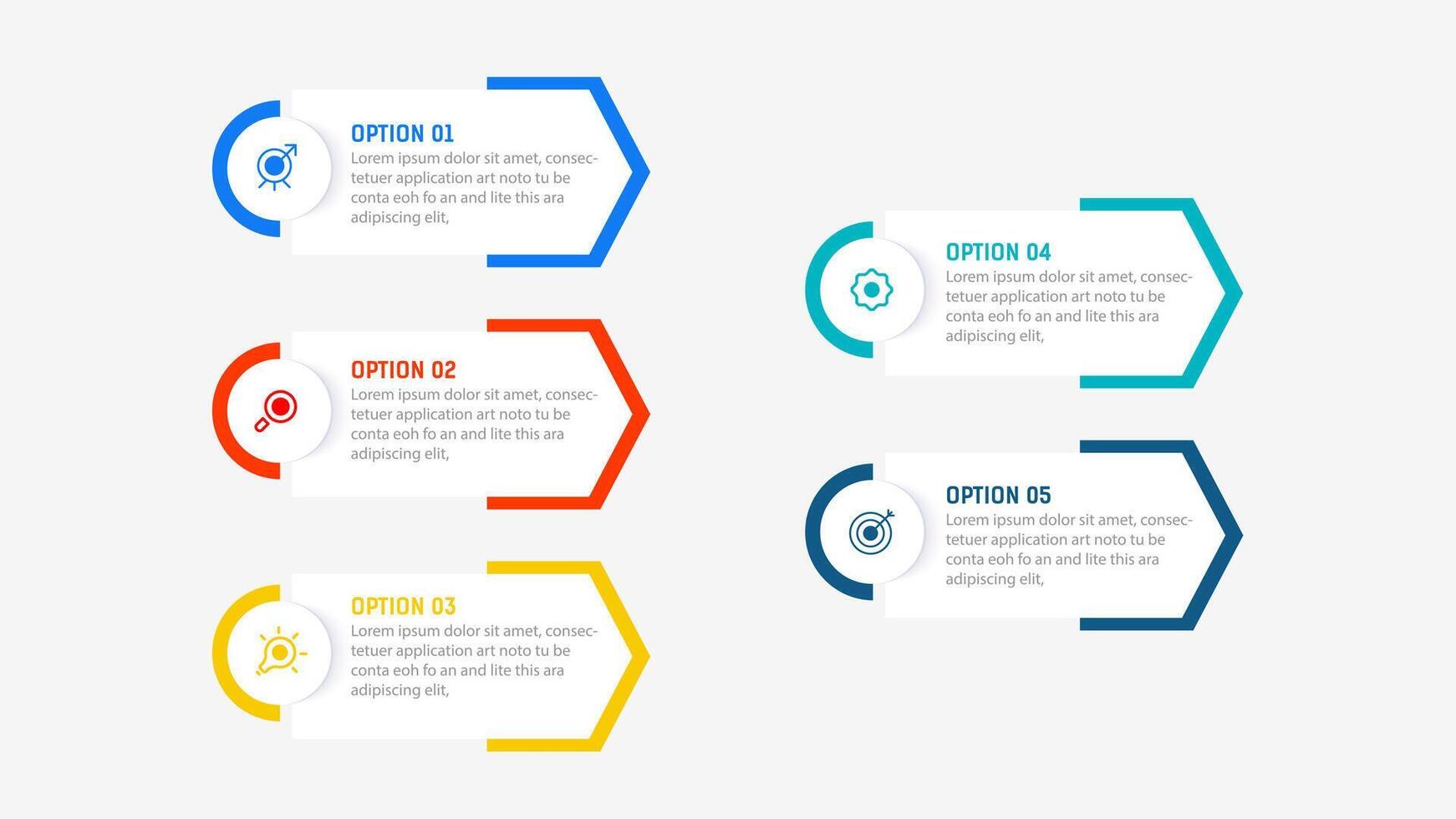 OPTION 01
Lorem ipsum dolor sit amet, consectetuer application art noto tu be conta eoh fo an and lite this ara adipiscing elit,

OPTION 02
Lorem ipsum dolor sit amet, consectetuer application art noto tu be conta eoh fo an and lite this ara adipiscing elit,

OPTION 03
Lorem ipsum dolor sit amet, consectetuer application art noto tu be conta eoh fo an and lite this ara adipiscing elit,

OPTION 04
Lorem ipsum dolor sit amet, consectetuer application art noto tu be conta eoh fo an and lite this ara adipiscing elit,

OPTION 05
Lorem ipsum dolor sit amet, consectetuer application art noto tu be conta eoh fo an and lite this ara adipiscing elit,