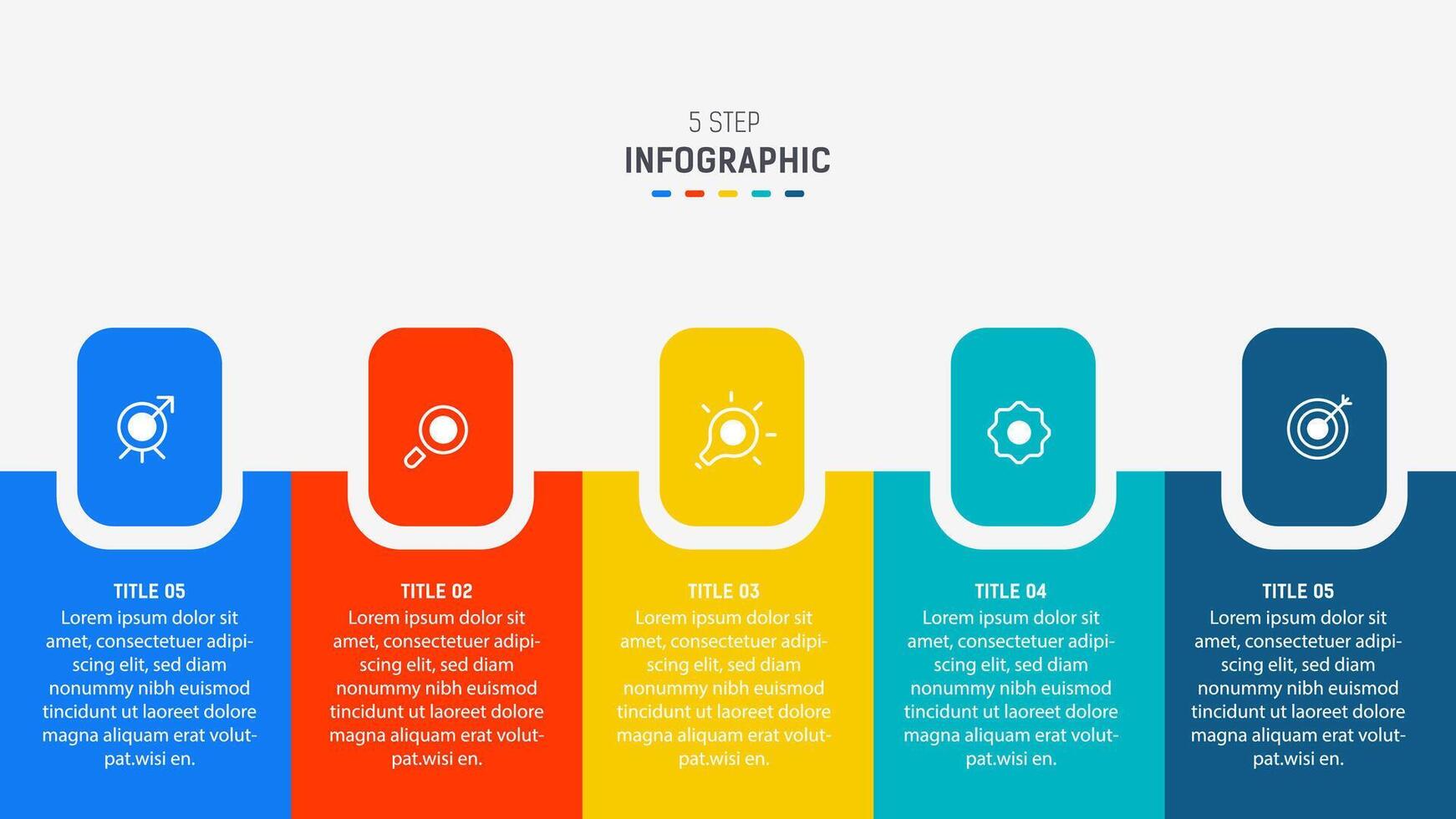 5 STEP
INFOGRAPHIC

TITLE 05
Lorem ipsum dolor sit amet, consectetuer adipiscing elit, sed diam nonummy nibh euismod tincidunt ut laoreet dolore magna aliquam erat volutpat.wisi en.

TITLE 02
Lorem ipsum dolor sit amet, consectetuer adipiscing elit, sed diam nonummy nibh euismod tincidunt ut laoreet dolore magna aliquam erat volutpat.wisi en.

TITLE 03
Lorem ipsum dolor sit amet, consectetuer adipiscing elit, sed diam nonummy nibh euismod tincidunt ut laoreet dolore magna aliquam erat volutpat.wisi en.

TITLE 04
Lorem ipsum dolor sit amet, consectetuer adipiscing elit, sed diam nonummy nibh euismod tincidunt ut laoreet dolore magna aliquam erat volutpat.wisi en.

TITLE 05
Lorem ipsum dolor sit amet, consectetuer adipiscing elit, sed diam nonummy nibh euismod tincidunt ut laoreet dolore magna aliquam erat volutpat.wisi en.