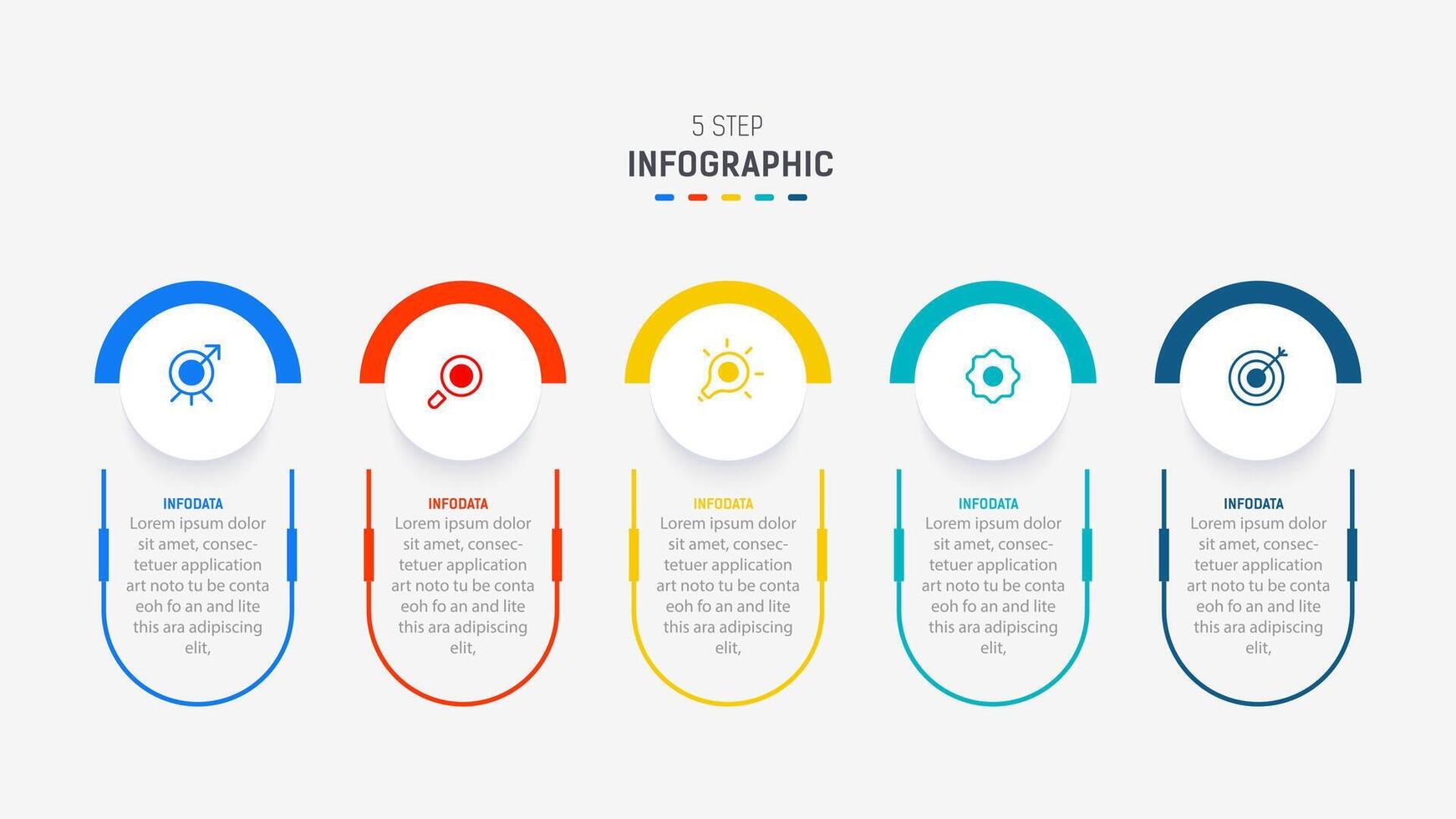 5 STEP
INFOGRAPHIC

INFODATA
Lorem ipsum dolor sit amet, consectetuer application art noto tu be conta eoh fo an and lite this ara adipiscing elit,

INFODATA
Lorem ipsum dolor sit amet, consectetuer application art noto tu be conta eoh fo an and lite this ara adipiscing elit,

INFODATA
Lorem ipsum dolor sit amet, consectetuer application art noto tu be conta eoh fo an and lite this ara adipiscing elit,

INFODATA
Lorem ipsum dolor sit amet, consectetuer application art noto tu be conta eoh fo an and lite this ara adipiscing elit,

INFODATA
Lorem ipsum dolor sit amet, consectetuer application art noto tu be conta eoh fo an and lite this ara adipiscing elit,