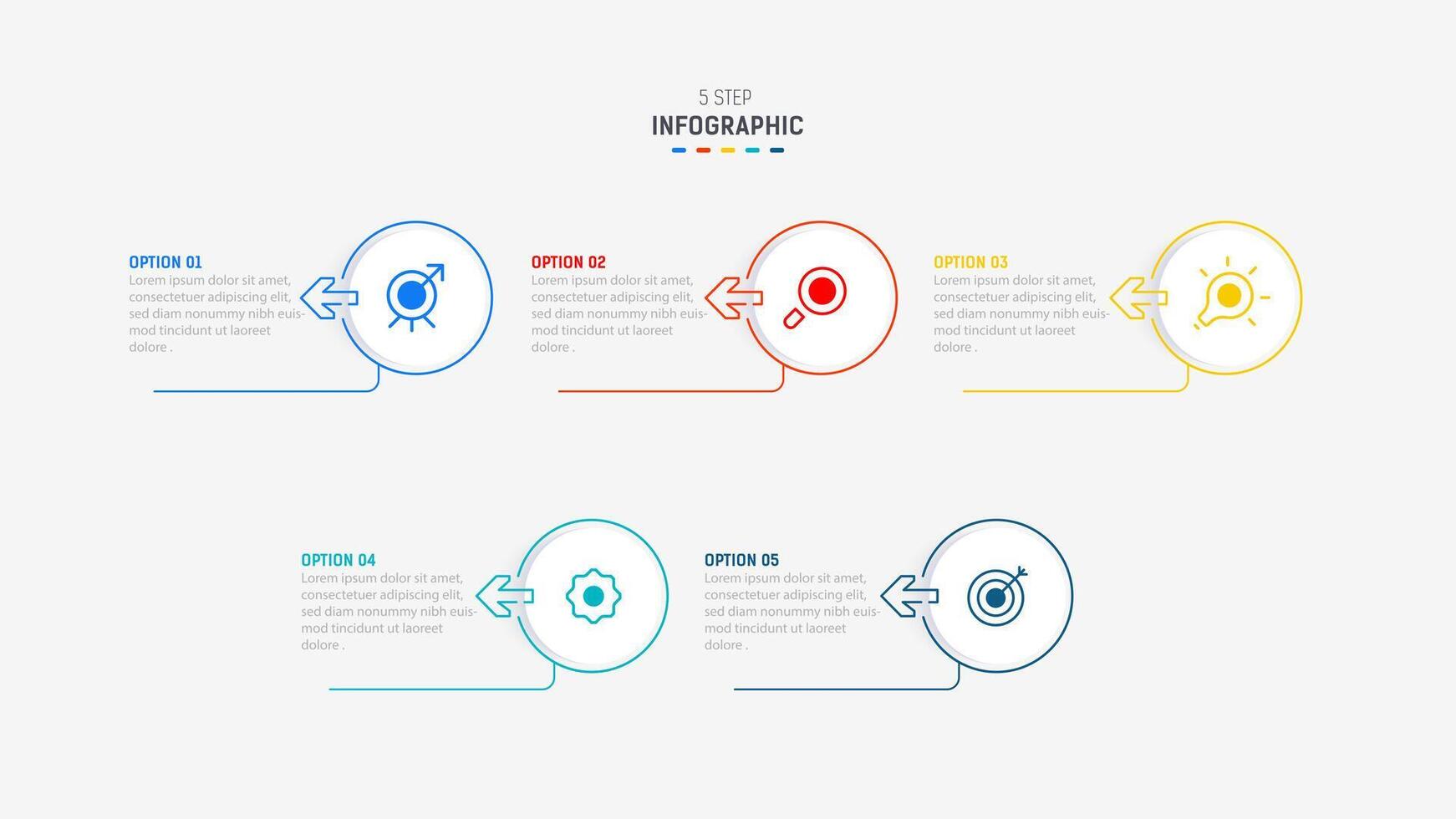 5 STEP
INFOGRAPHIC

OPTION 01
Lorem ipsum dolor sit amet, consectetuer adipiscing elit, sed diam nonummy nibh euismod tincidunt ut laoreet dolore .

OPTION 02
Lorem ipsum dolor sit amet, consectetuer adipiscing elit, sed diam nonummy nibh euismod tincidunt ut laoreet dolore .

OPTION 03
Lorem ipsum dolor sit amet, consectetuer adipiscing elit, sed diam nonummy nibh euismod tincidunt ut laoreet dolore .

OPTION 04
Lorem ipsum dolor sit amet, consectetuer adipiscing elit, sed diam nonummy nibh euismod tincidunt ut laoreet dolore .

OPTION 05
Lorem ipsum dolor sit amet, consectetuer adipiscing elit, sed diam nonummy nibh euismod tincidunt ut laoreet dolore .