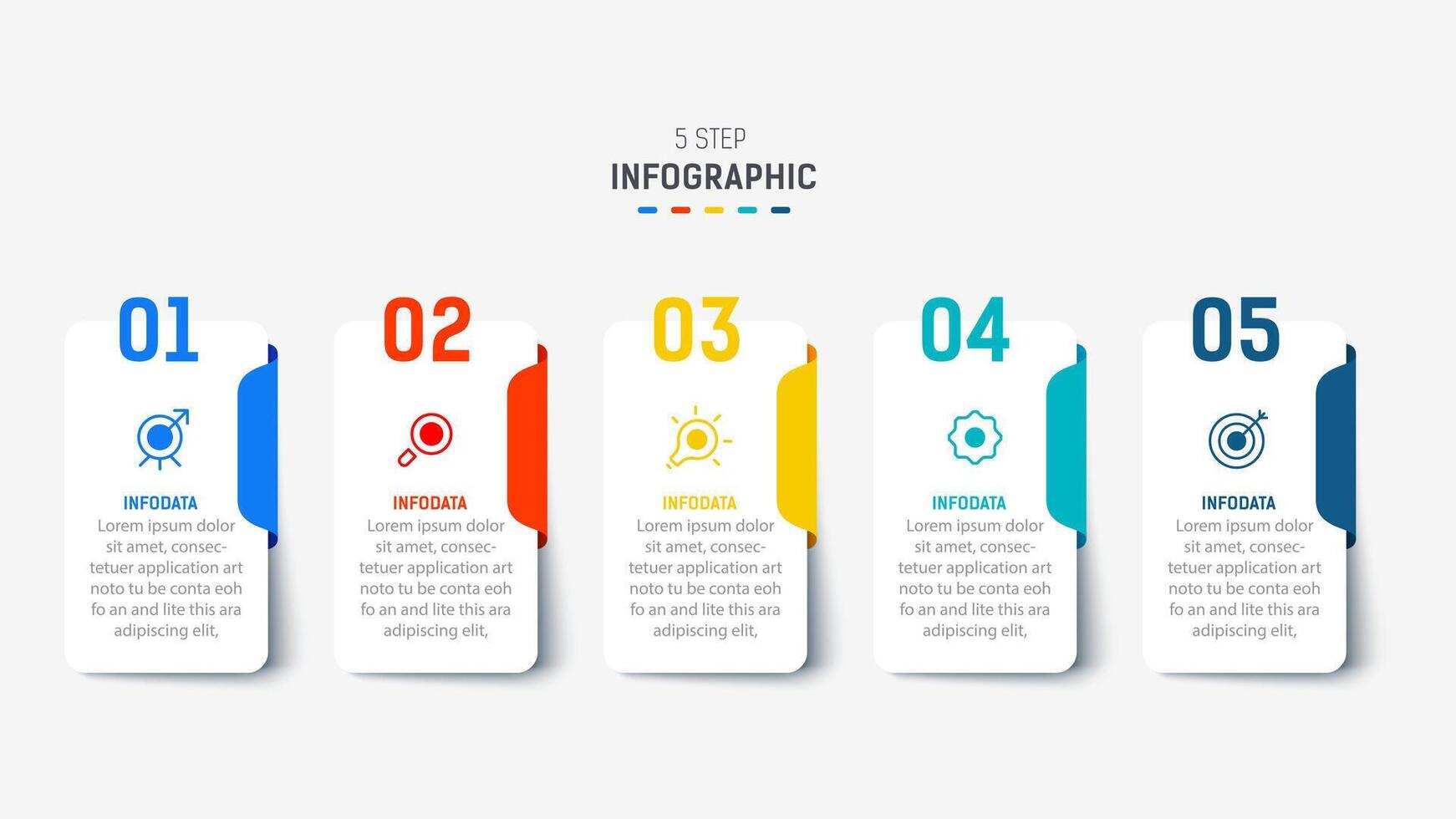 5 STEP
INFOGRAPHIC

01

INFODATA
Lorem ipsum dolor sit amet, consectetuer application art noto tu be conta eoh fo an and lite this ara adipiscing elit,

02

INFODATA
Lorem ipsum dolor sit amet, consectetuer application art noto tu be conta eoh fo an and lite this ara adipiscing elit,

03

INFODATA
Lorem ipsum dolor sit amet, consectetuer application art noto tu be conta eoh fo an and lite this ara adipiscing elit,

04

INFODATA
Lorem ipsum dolor sit amet, consectetuer application art noto tu be conta eoh fo an and lite this ara adipiscing elit,

05

INFODATA
Lorem ipsum dolor sit amet, consectetuer application art noto tu be conta eoh fo an and lite this ara adipiscing elit,