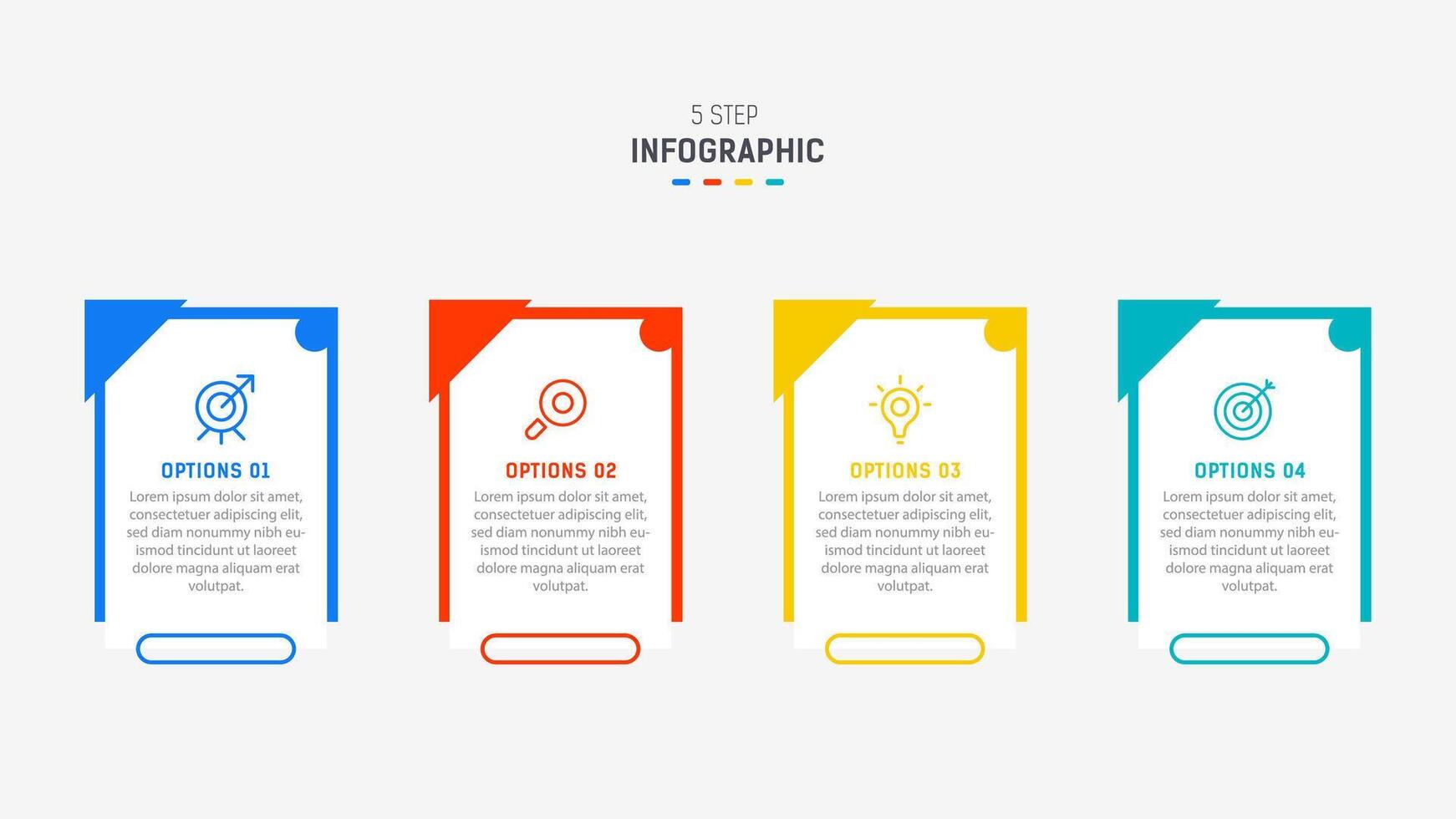 5 STEP
INFOGRAPHIC

OPTIONS 01
Lorem ipsum dolor sit amet, consectetuer adipiscing elit, sed diam nonummy nibh euismod tincidunt ut laoreet dolore magna aliquam erat volutpat.

OPTIONS 02
Lorem ipsum dolor sit amet, consectetuer adipiscing elit, sed diam nonummy nibh euismod tincidunt ut laoreet dolore magna aliquam erat volutpat.

OPTIONS 03
Lorem ipsum dolor sit amet, consectetuer adipiscing elit, sed diam nonummy nibh euismod tincidunt ut laoreet dolore magna aliquam erat volutpat.

OPTIONS 04
Lorem ipsum dolor sit amet, consectetuer adipiscing elit, sed diam nonummy nibh euismod tincidunt ut laoreet dolore magna aliquam erat volutpat.