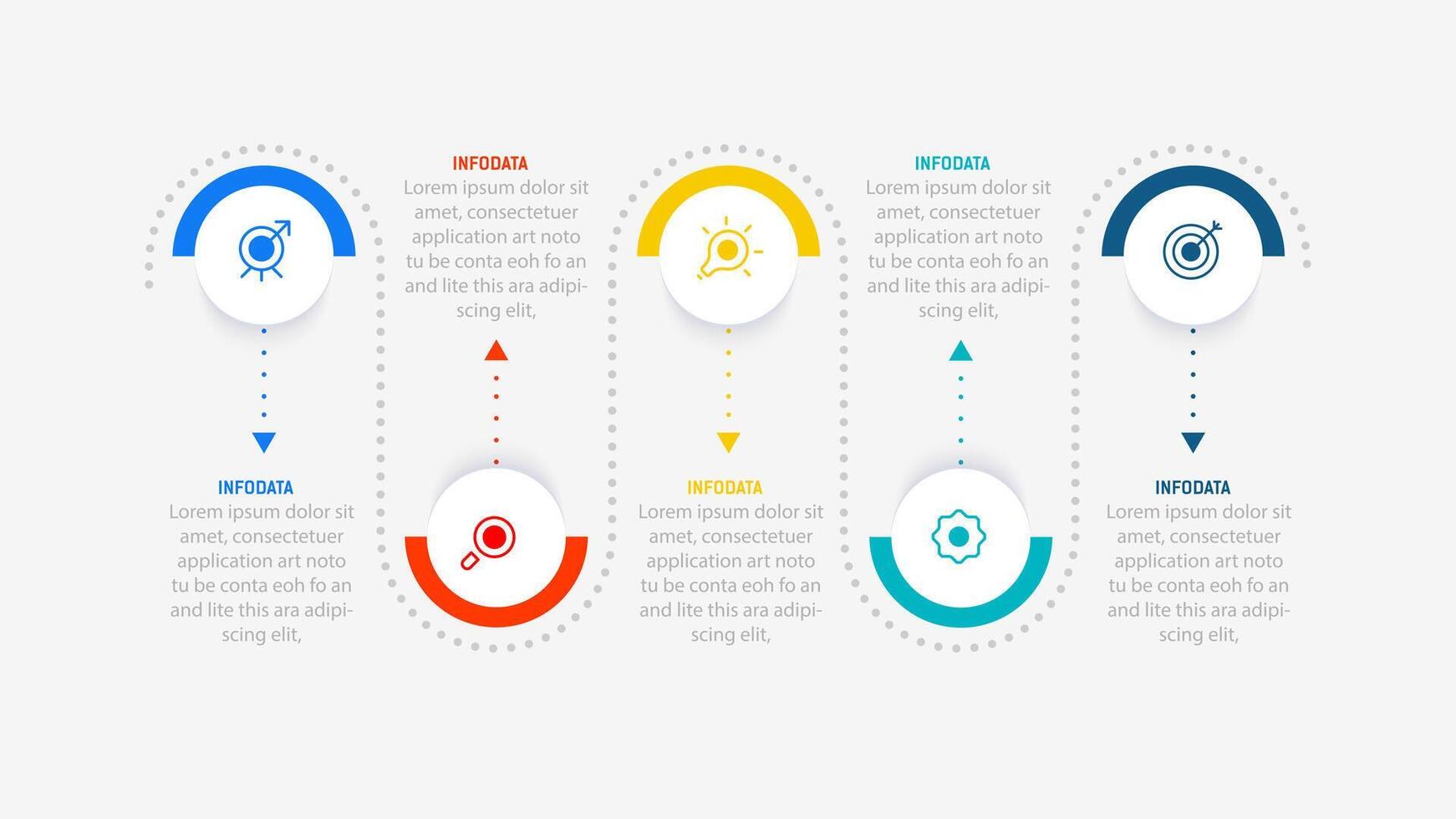 INFODATA
Lorem ipsum dolor sit amet, consectetuer application art noto tu be conta eoh fo an and lite this ara adipiscing elit,

INFODATA
Lorem ipsum dolor sit amet, consectetuer application art noto tu be conta eoh fo an and lite this ara adipiscing elit,

INFODATA
Lorem ipsum dolor sit amet, consectetuer application art noto tu be conta eoh fo an and lite this ara adipiscing elit,

INFODATA
Lorem ipsum dolor sit amet, consectetuer application art noto tu be conta eoh fo an and lite this ara adipiscing elit,

INFODATA
Lorem ipsum dolor sit amet, consectetuer application art noto tu be conta eoh fo an and lite this ara adipiscing elit,