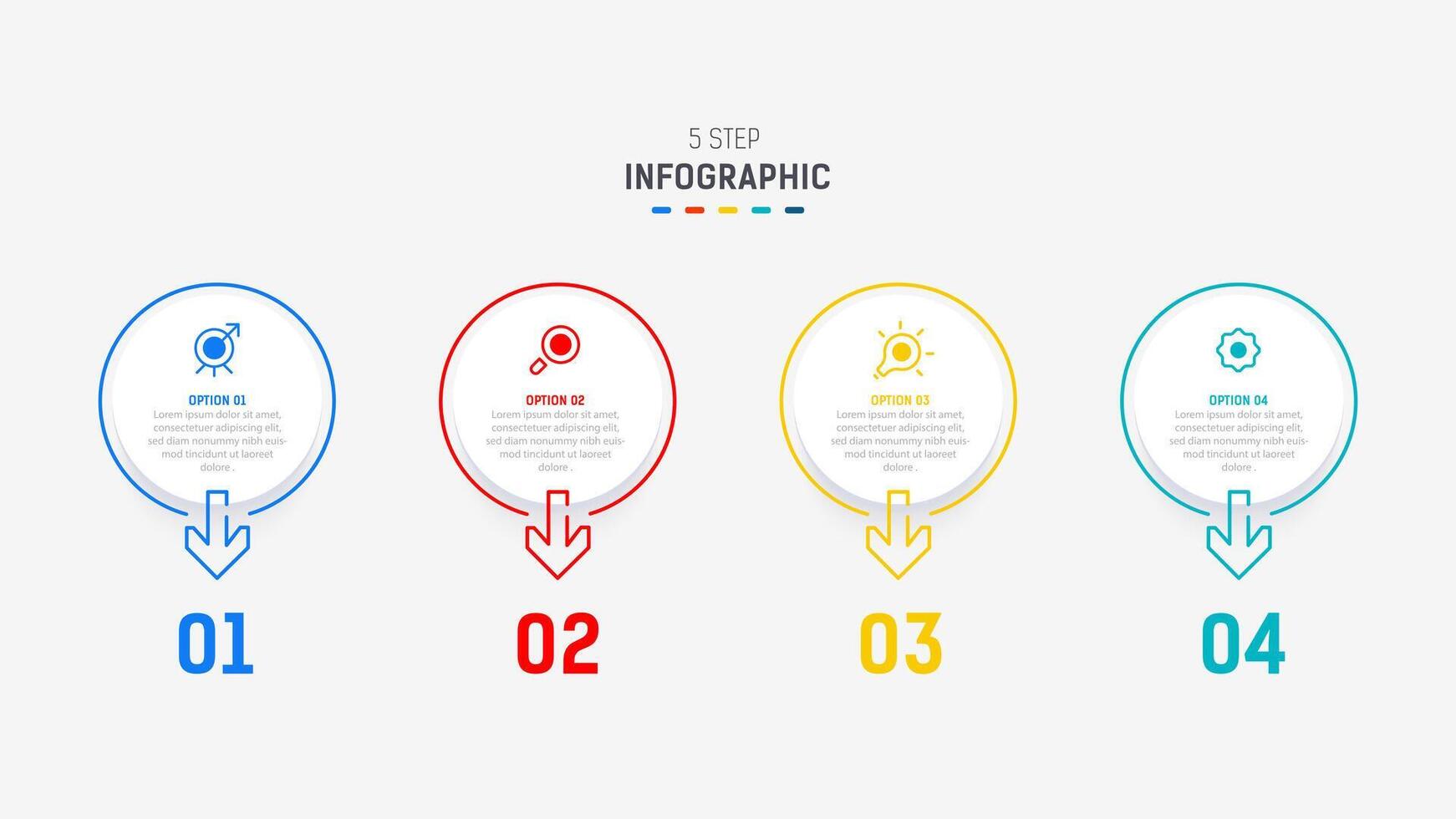 5 STEP
INFOGRAPHIC

OPTION 01
Lorem ipsum dolor sit amet, consectetuer adipiscing elit, sed diam nonummy nibh euismod tincidunt ut laoreet dolore .

01

OPTION 02
Lorem ipsum dolor sit amet, consectetuer adipiscing elit, sed diam nonummy nibh euismod tincidunt ut laoreet dolore .

02

OPTION 03
Lorem ipsum dolor sit amet, consectetuer adipiscing elit, sed diam nonummy nibh euismod tincidunt ut laoreet dolore .

03

OPTION 04
Lorem ipsum dolor sit amet, consectetuer adipiscing elit, sed diam nonummy nibh euismod tincidunt ut laoreet dolore .

04