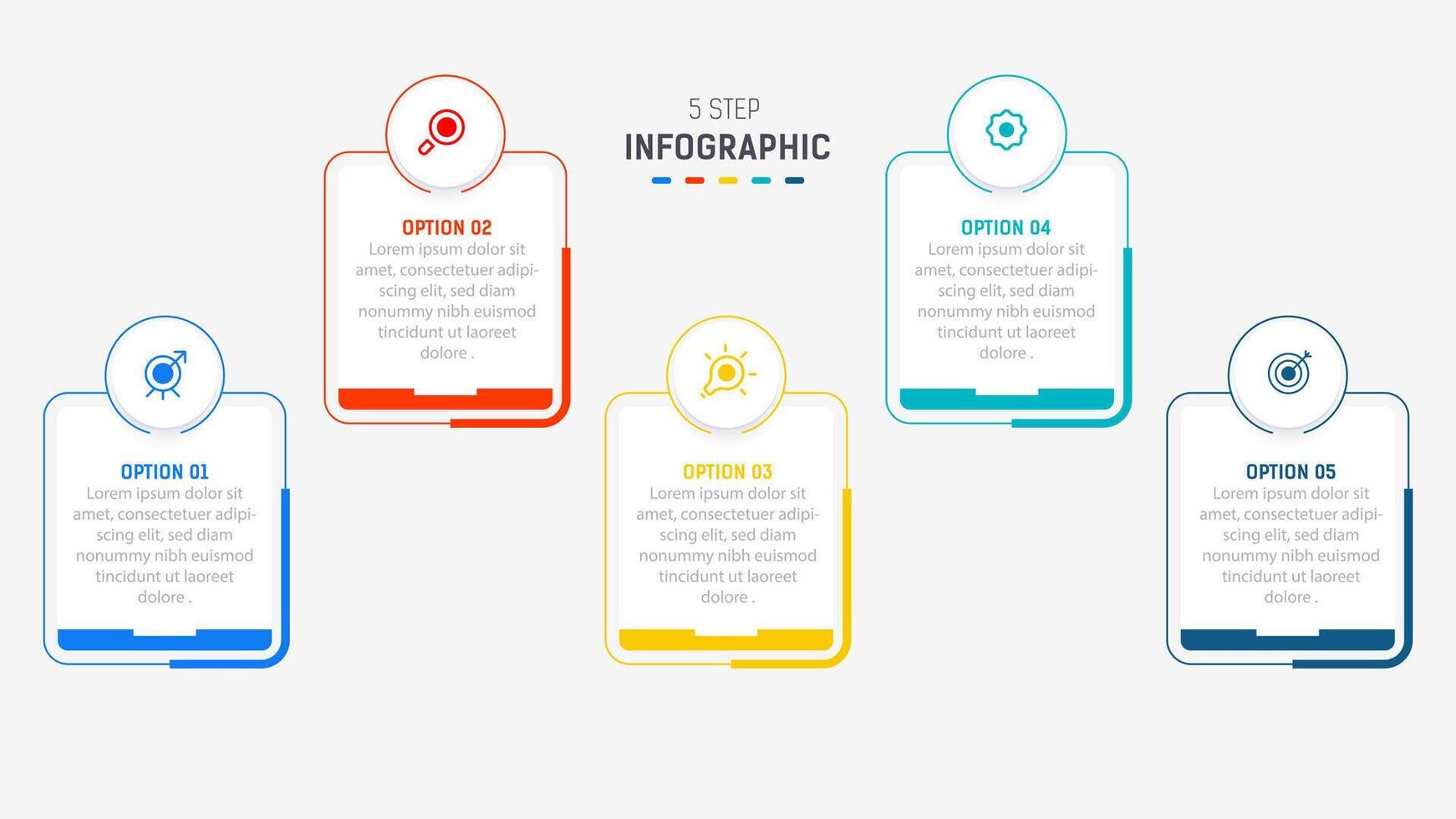 5 STEP
INFOGRAPHIC

OPTION 01
Lorem ipsum dolor sit amet, consectetuer adipiscing elit, sed diam nonummy nibh euismod tincidunt ut laoreet dolore .

OPTION 02
Lorem ipsum dolor sit amet, consectetuer adipiscing elit, sed diam nonummy nibh euismod tincidunt ut laoreet dolore .

OPTION 03
Lorem ipsum dolor sit amet, consectetuer adipiscing elit, sed diam nonummy nibh euismod tincidunt ut laoreet dolore .

OPTION 04
Lorem ipsum dolor sit amet, consectetuer adipiscing elit, sed diam nonummy nibh euismod tincidunt ut laoreet dolore .

OPTION 05
Lorem ipsum dolor sit amet, consectetuer adipiscing elit, sed diam nonummy nibh euismod tincidunt ut laoreet dolore .