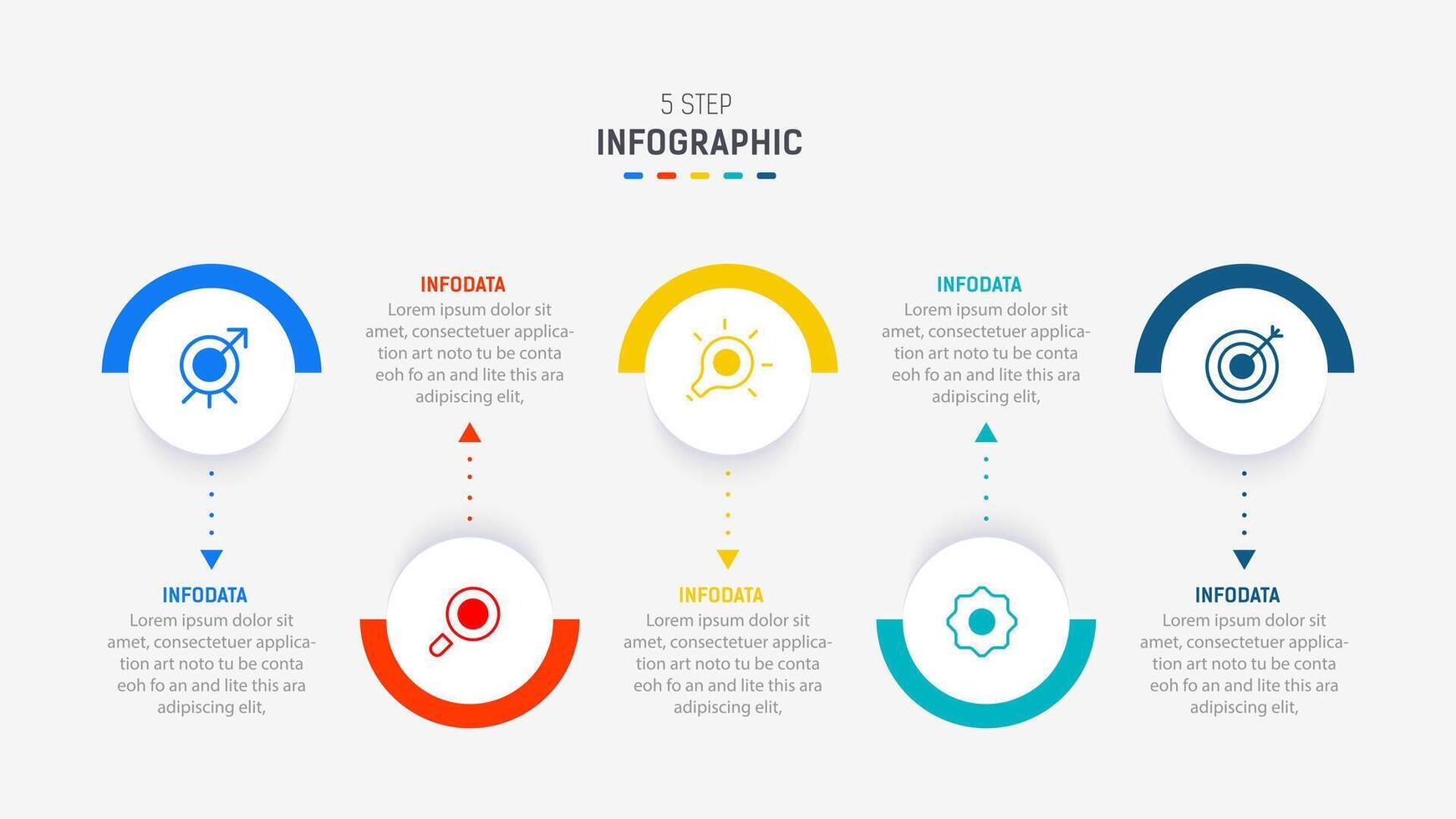 5 STEP
INFOGRAPHIC

INFODATA
Lorem ipsum dolor sit amet, consectetuer application art noto tu be conta eoh fo an and lite this ara adipiscing elit,

INFODATA
Lorem ipsum dolor sit amet, consectetuer application art noto tu be conta eoh fo an and lite this ara adipiscing elit,

INFODATA
Lorem ipsum dolor sit amet, consectetuer application art noto tu be conta eoh fo an and lite this ara adipiscing elit,

INFODATA
Lorem ipsum dolor sit amet, consectetuer application art noto tu be conta eoh fo an and lite this ara adipiscing elit,

INFODATA
Lorem ipsum dolor sit amet, consectetuer application art noto tu be conta eoh fo an and lite this ara adipiscing elit,