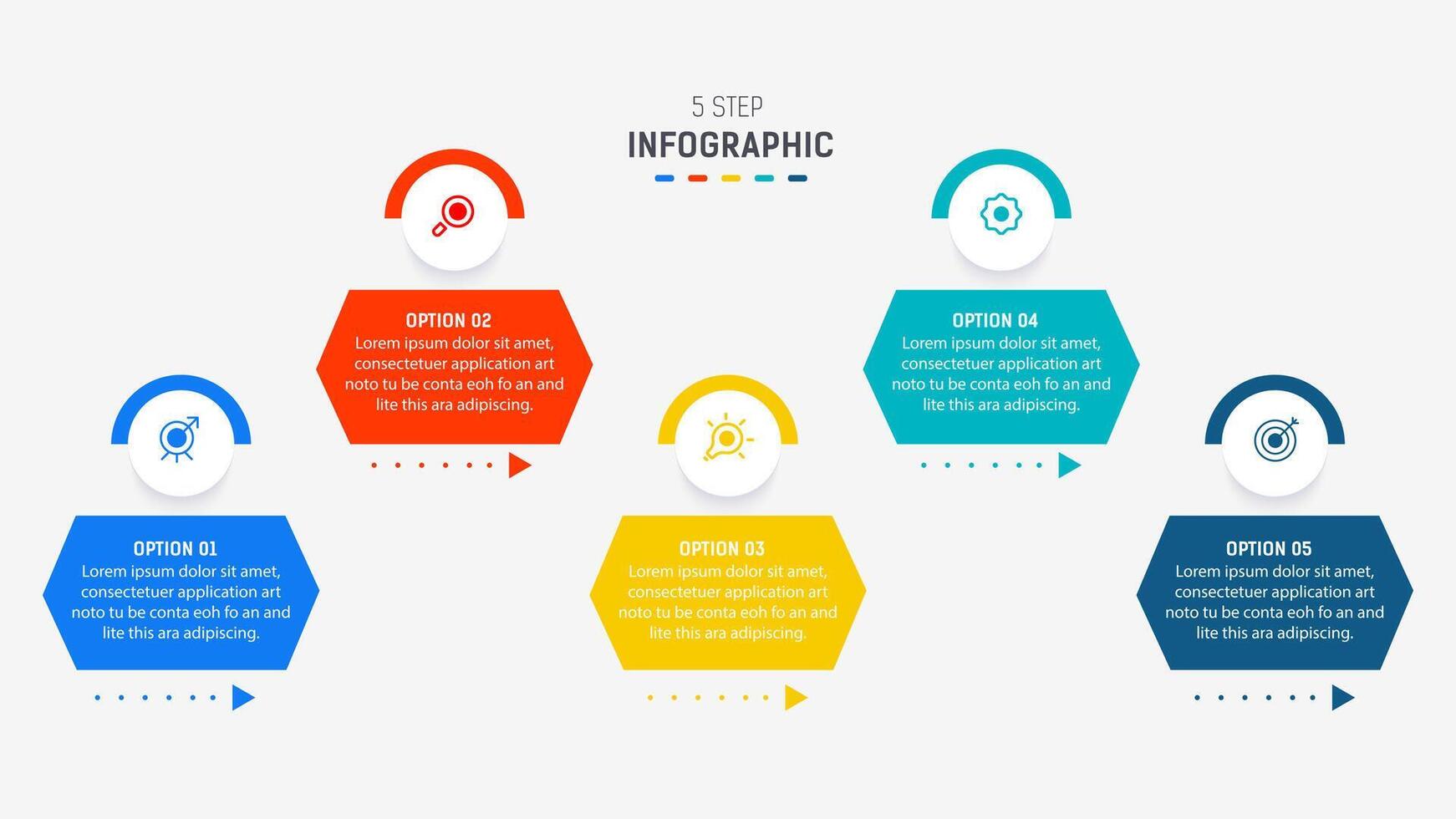 5 STEP
INFOGRAPHIC

OPTION 01
Lorem ipsum dolor sit amet, consectetuer application art noto tu be conta eoh fo an and lite this ara adipiscing.

OPTION 02
Lorem ipsum dolor sit amet, consectetuer application art noto tu be conta eoh fo an and lite this ara adipiscing.

OPTION 03
Lorem ipsum dolor sit amet, consectetuer application art noto tu be conta eoh fo an and lite this ara adipiscing.

OPTION 04
Lorem ipsum dolor sit amet, consectetuer application art noto tu be conta eoh fo an and lite this ara adipiscing.

OPTION 05
Lorem ipsum dolor sit amet, consectetuer application art noto tu be conta eoh fo an and lite this ara adipiscing.