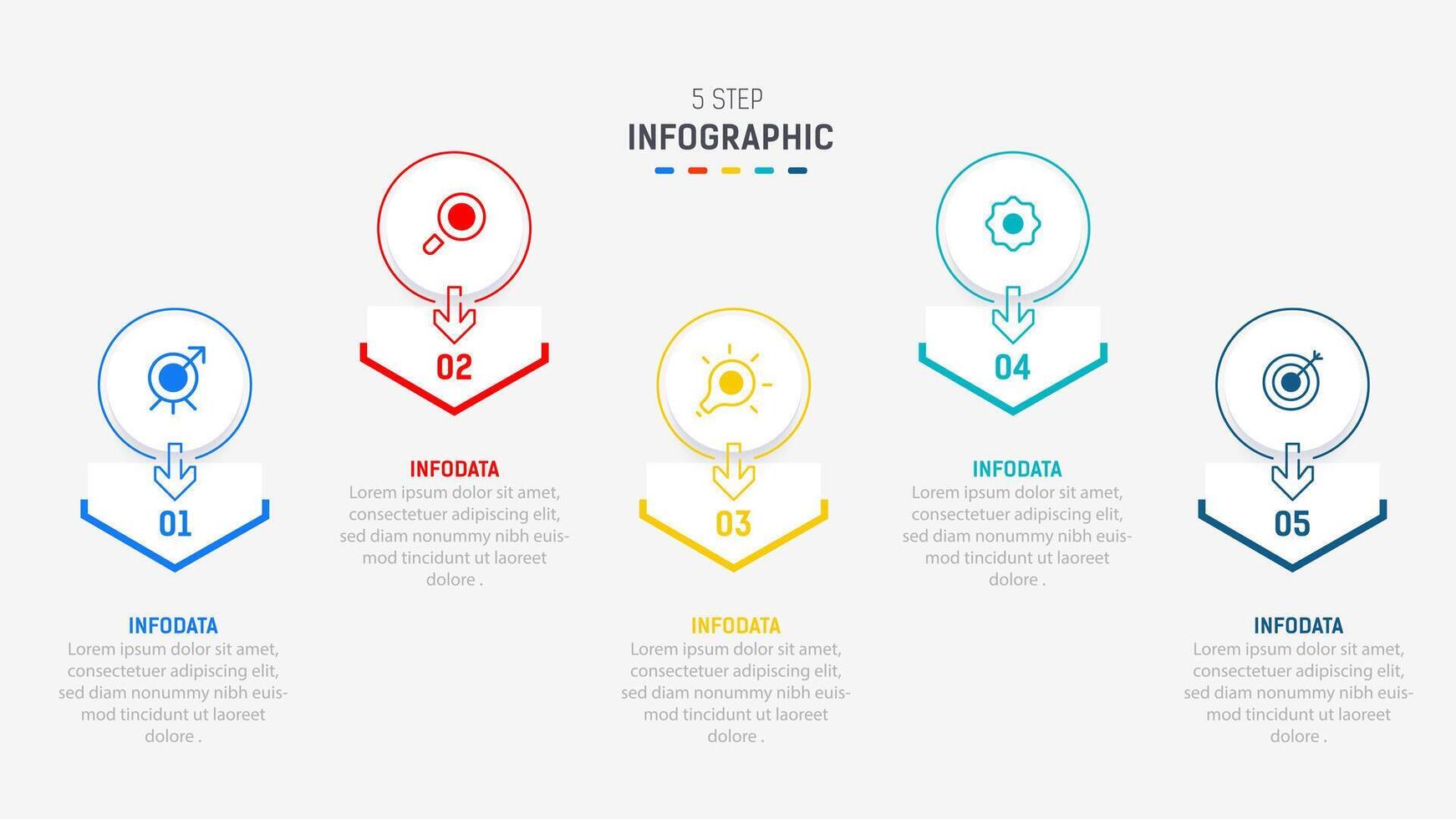 5 STEP
INFOGRAPHIC

01

INFODATA
Lorem ipsum dolor sit amet, consectetuer adipiscing elit, sed diam nonummy nibh euismod tincidunt ut laoreet dolore .

02

INFODATA
Lorem ipsum dolor sit amet, consectetuer adipiscing elit, sed diam nonummy nibh euismod tincidunt ut laoreet dolore .

03

INFODATA
Lorem ipsum dolor sit amet, consectetuer adipiscing elit, sed diam nonummy nibh euismod tincidunt ut laoreet dolore .

04

INFODATA
Lorem ipsum dolor sit amet, consectetuer adipiscing elit, sed diam nonummy nibh euismod tincidunt ut laoreet dolore .

05

INFODATA
Lorem ipsum dolor sit amet, consectetuer adipiscing elit, sed diam nonummy nibh euismod tincidunt ut laoreet dolore .