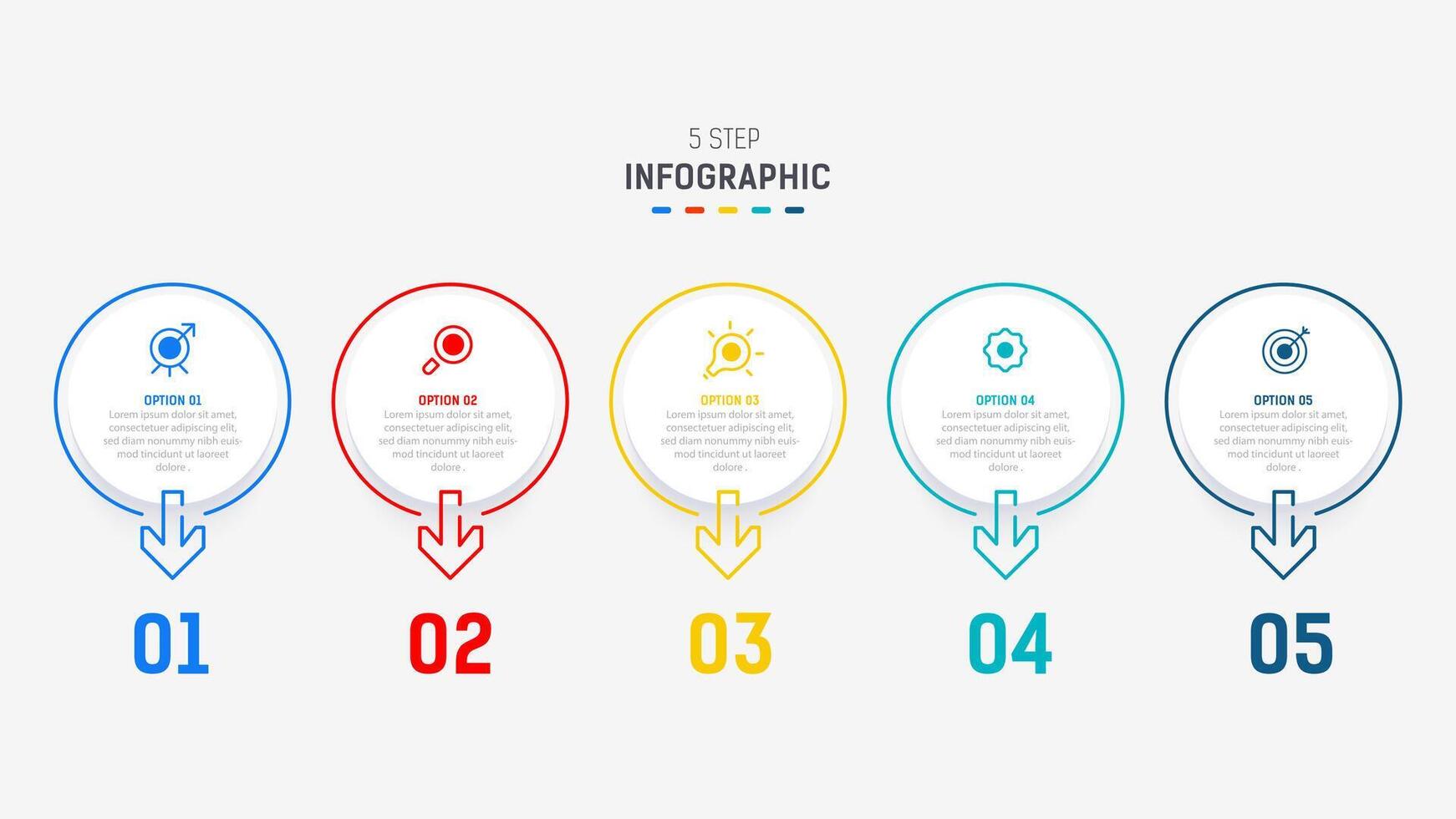 5 STEP
INFOGRAPHIC

OPTION 01
Lorem ipsum dolor sit amet, consectetuer adipiscing elit, sed diam nonummy nibh euismod tincidunt ut laoreet dolore .

01

OPTION 02
Lorem ipsum dolor sit amet, consectetuer adipiscing elit, sed diam nonummy nibh euismod tincidunt ut laoreet dolore .

02

OPTION 03
Lorem ipsum dolor sit amet, consectetuer adipiscing elit, sed diam nonummy nibh euismod tincidunt ut laoreet dolore .

03

OPTION 04
Lorem ipsum dolor sit amet, consectetuer adipiscing elit, sed diam nonummy nibh euismod tincidunt ut laoreet dolore .

04

OPTION 05
Lorem ipsum dolor sit amet, consectetuer adipiscing elit, sed diam nonummy nibh euismod tincidunt ut laoreet dolore .

05