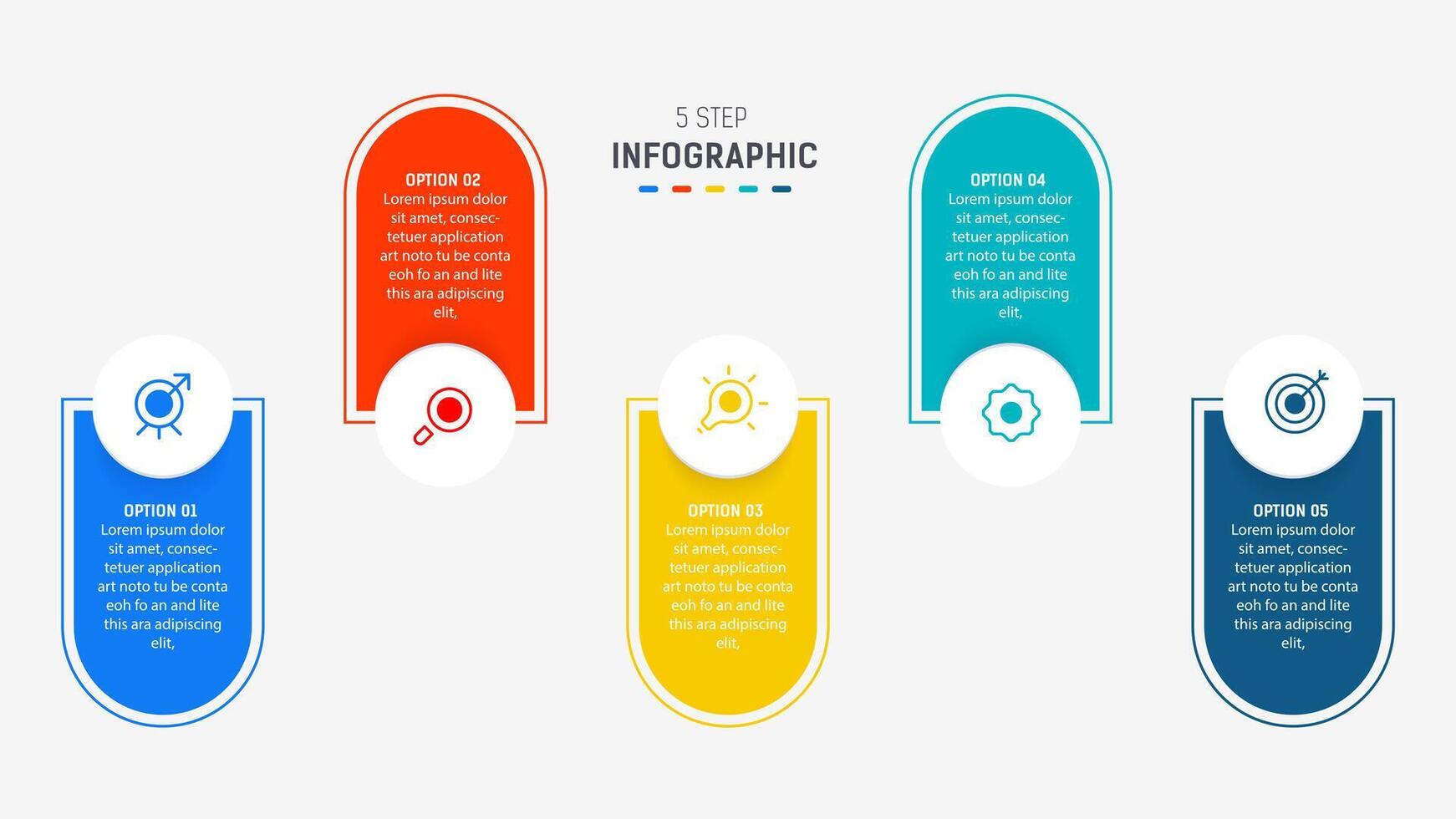 5 STEP
INFOGRAPHIC

OPTION 01
Lorem ipsum dolor sit amet, consectetuer application art noto tu be conta eoh fo an and lite this ara adipiscing elit,

OPTION 02
Lorem ipsum dolor sit amet, consectetuer application art noto tu be conta eoh fo an and lite this ara adipiscing elit,

OPTION 03
Lorem ipsum dolor sit amet, consectetuer application art noto tu be conta eoh fo an and lite this ara adipiscing elit,

OPTION 04
Lorem ipsum dolor sit amet, consectetuer application art noto tu be conta eoh fo an and lite this ara adipiscing elit,

OPTION 05
Lorem ipsum dolor sit amet, consectetuer application art noto tu be conta eoh fo an and lite this ara adipiscing elit,