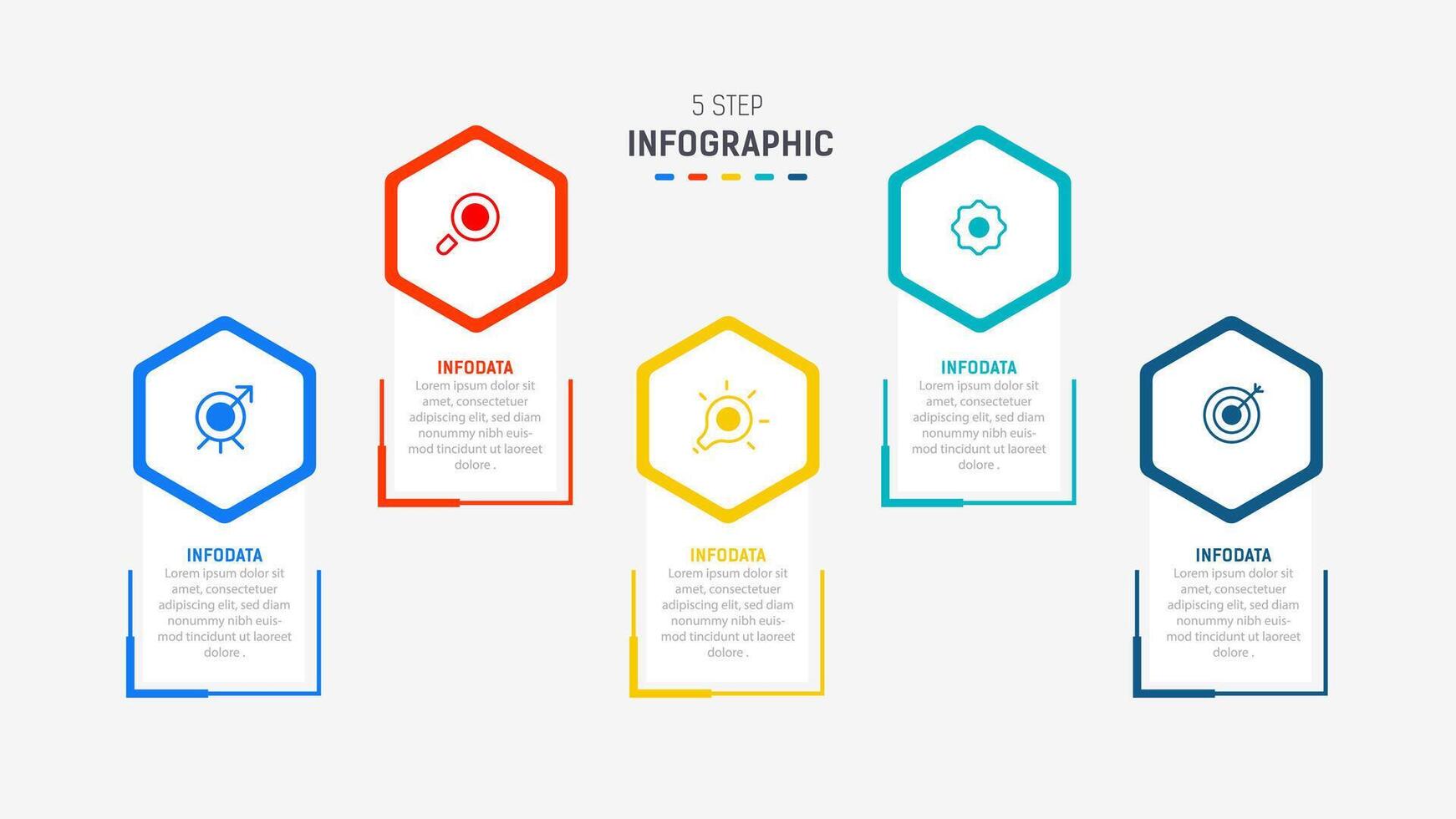 5 STEP
INFOGRAPHIC

INFODATA
Lorem ipsum dolor sit amet, consectetuer adipiscing elit, sed diam nonummy nibh euismod tincidunt ut laoreet dolore .

INFODATA
Lorem ipsum dolor sit amet, consectetuer adipiscing elit, sed diam nonummy nibh euismod tincidunt ut laoreet dolore .

INFODATA
Lorem ipsum dolor sit amet, consectetuer adipiscing elit, sed diam nonummy nibh euismod tincidunt ut laoreet dolore .

INFODATA
Lorem ipsum dolor sit amet, consectetuer adipiscing elit, sed diam nonummy nibh euismod tincidunt ut laoreet dolore .

INFODATA
Lorem ipsum dolor sit amet, consectetuer adipiscing elit, sed diam nonummy nibh euismod tincidunt ut laoreet dolore .