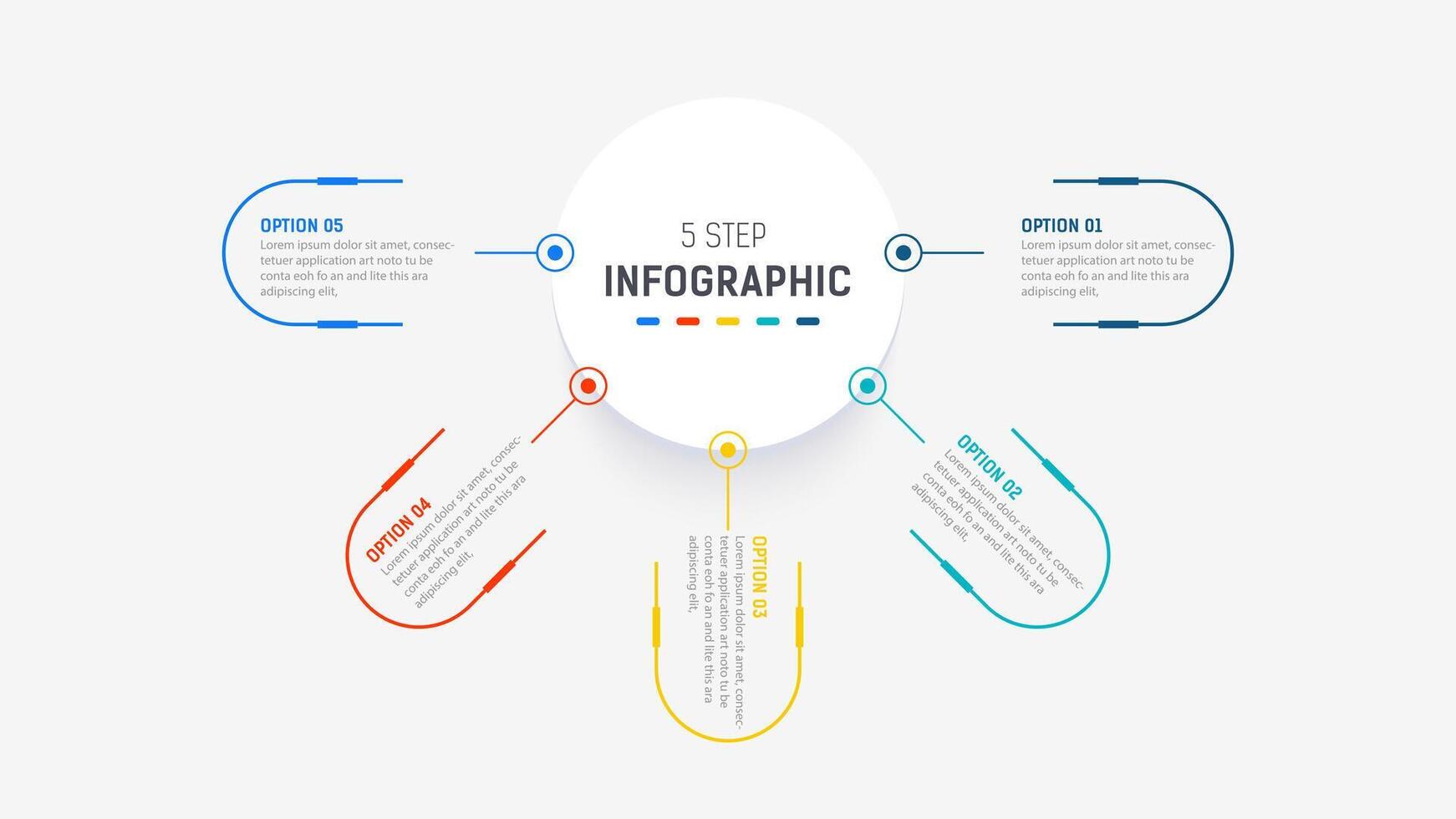 5 STEP
INFOGRAPHIC

OPTION 01
Lorem ipsum dolor sit amet, consectetuer application art noto tu be conta eoh fo an and lite this ara adipiscing elit,

OPTION 02
Lorem ipsum dolor sit amet, consectetuer application art noto tu be conta eoh fo an and lite this ara adipiscing elit,

OPTION 03
Lorem ipsum dolor sit amet, consectetuer application art noto tu be conta eoh fo an and lite this ara adipiscing elit,

OPTION 04
Lorem ipsum dolor sit amet, consectetuer application art noto tu be conta eoh fo an and lite this ara adipiscing elit,

OPTION 05
Lorem ipsum dolor sit amet, consectetuer application art noto tu be conta eoh fo an and lite this ara adipiscing elit,