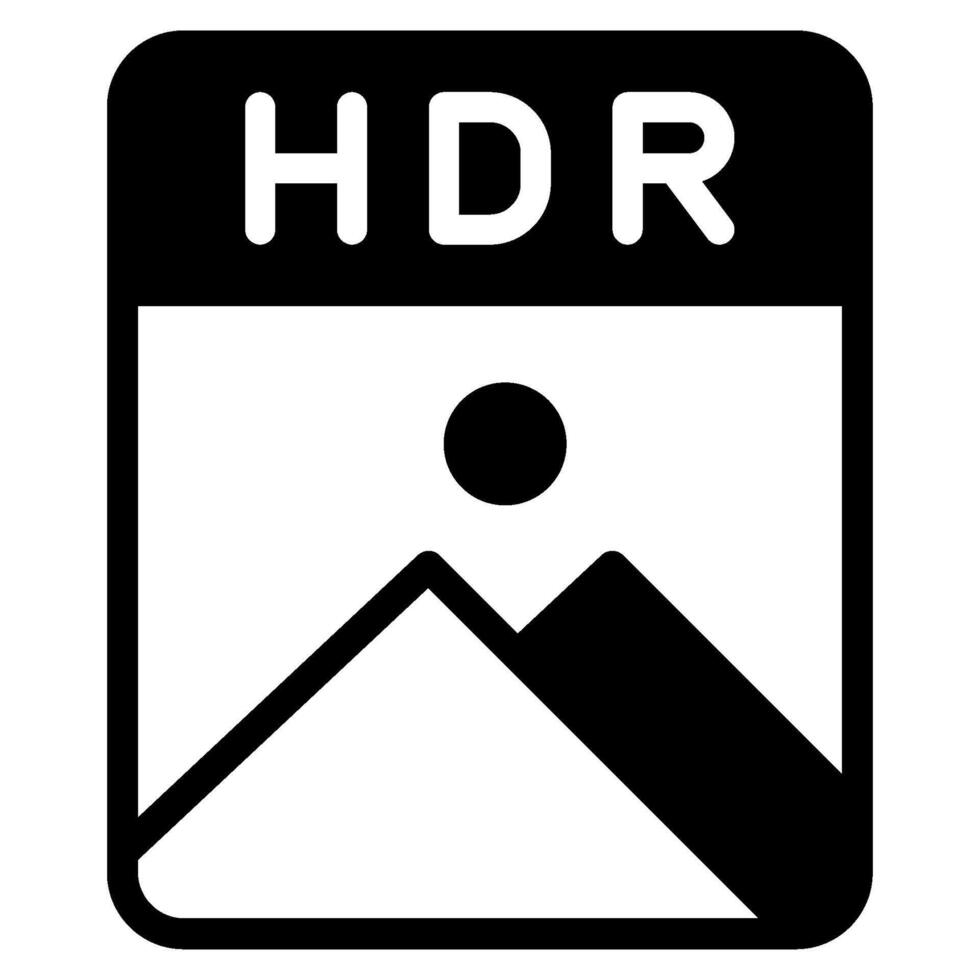 HDR