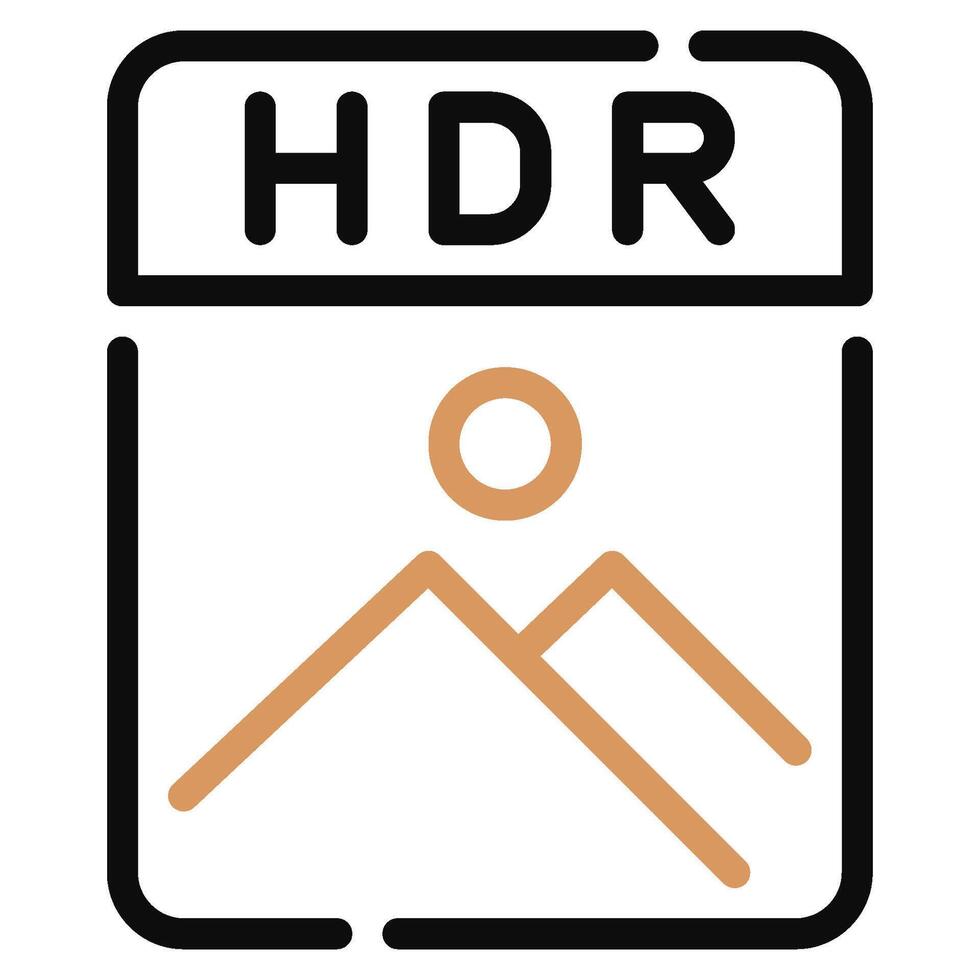 HDR