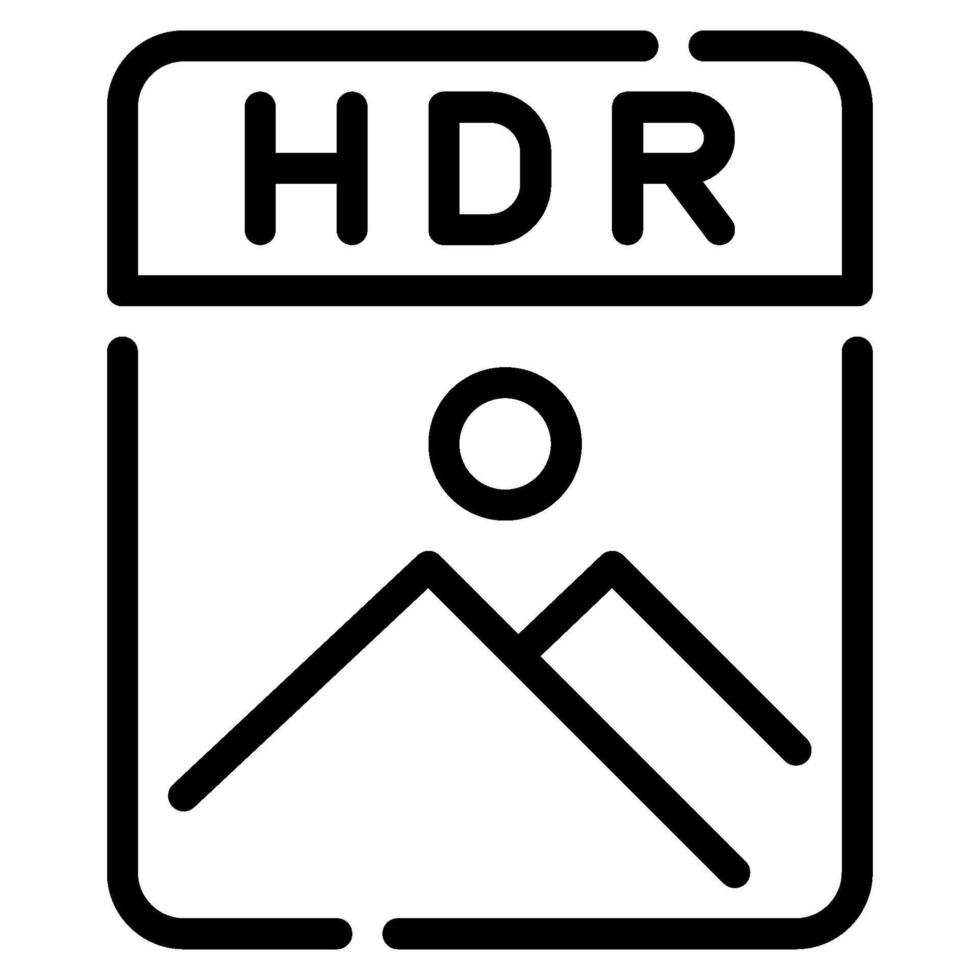 HDR