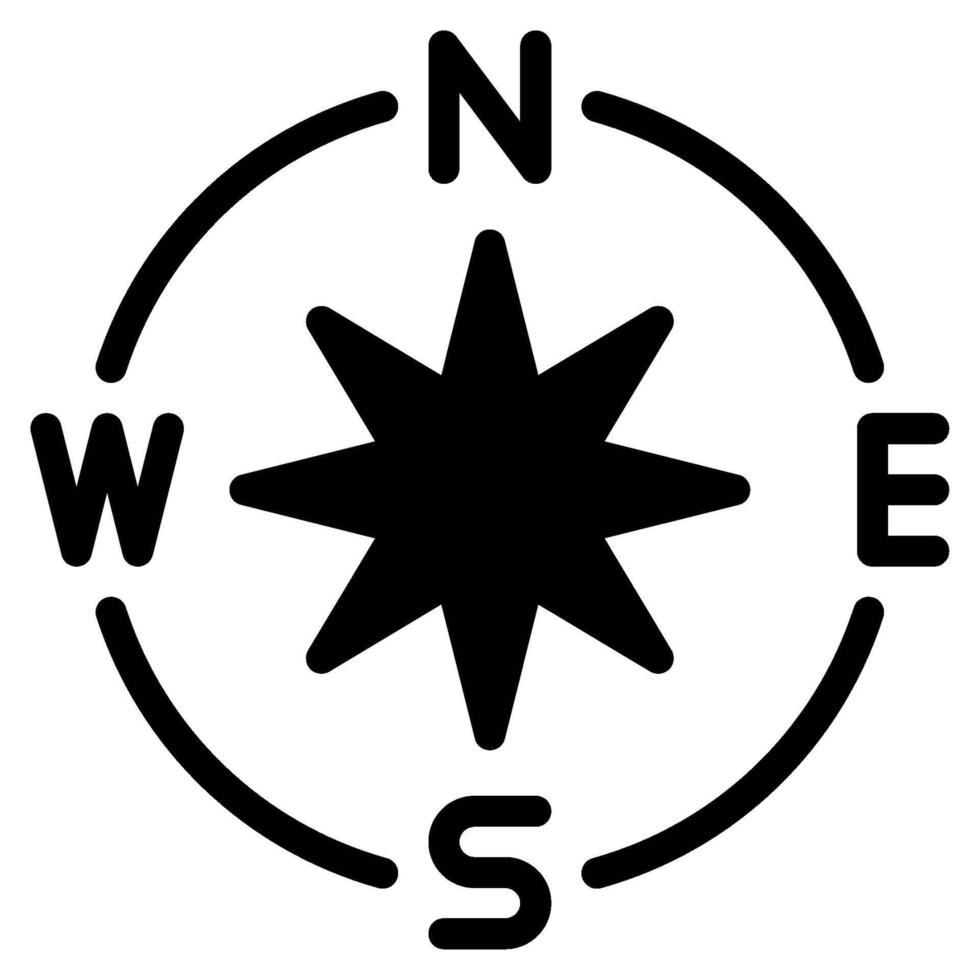 N

W E

S