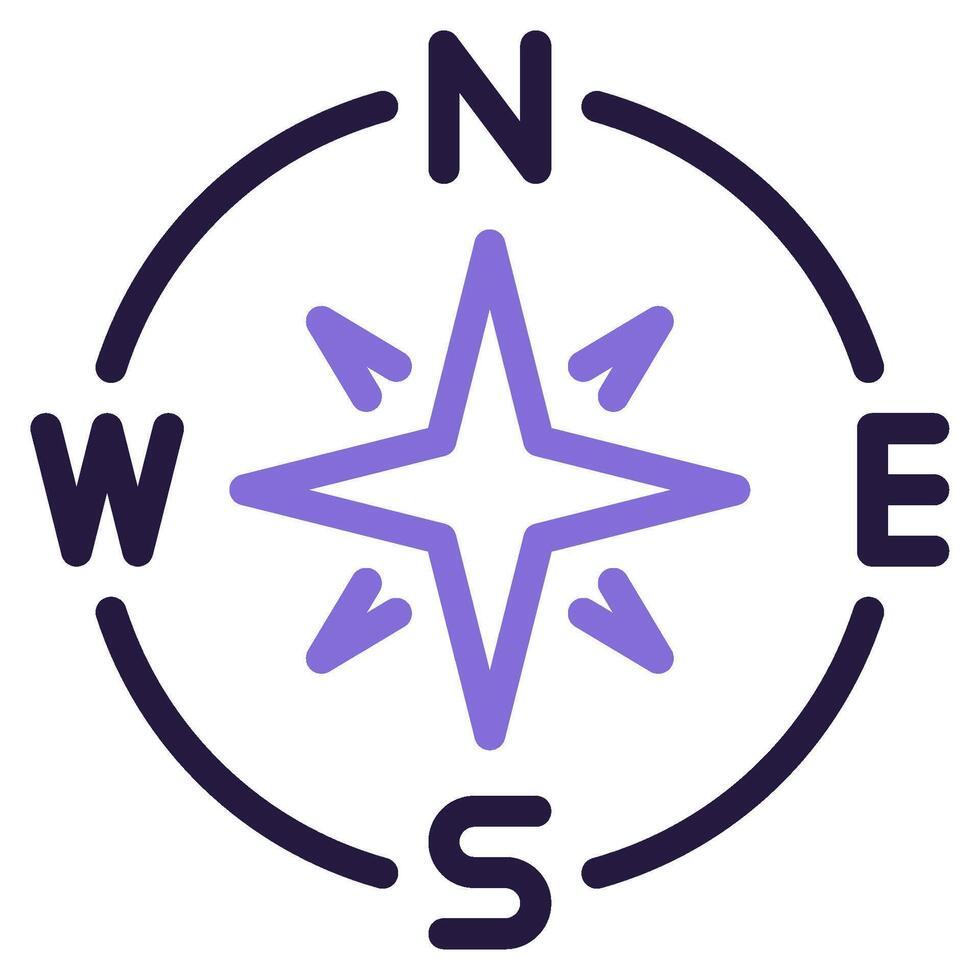 N
W
E
S