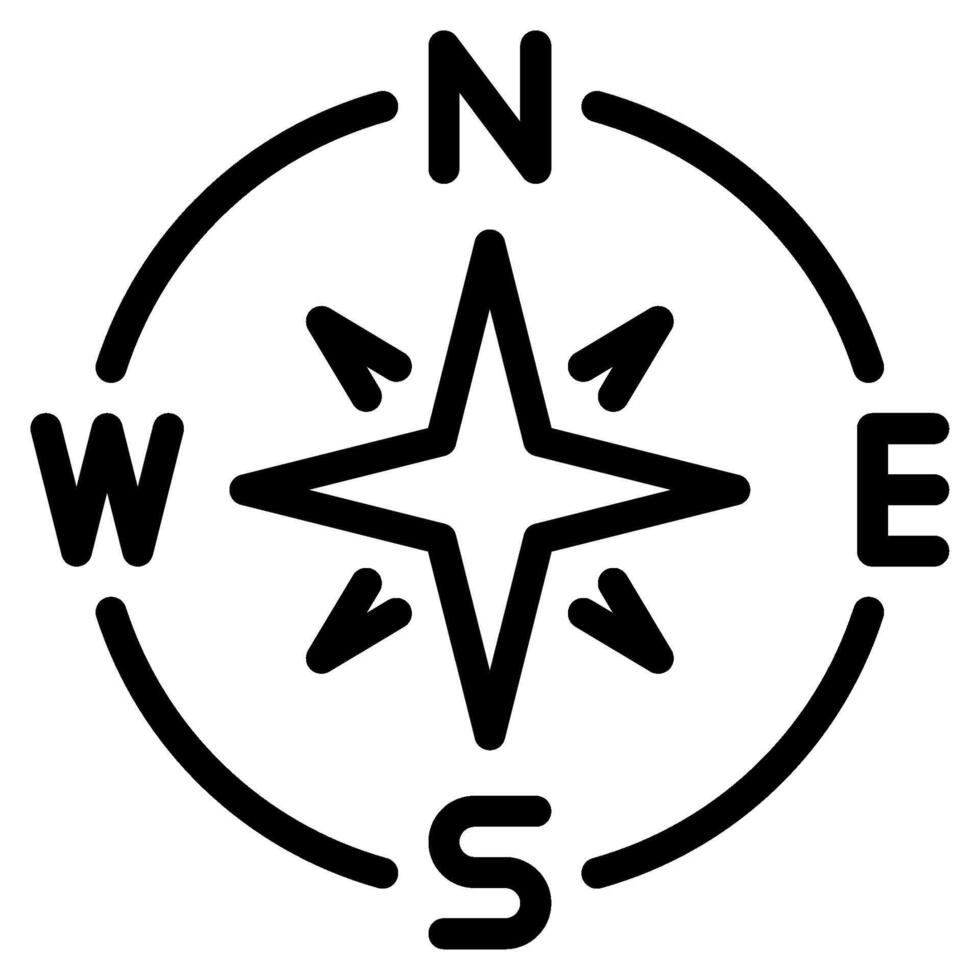 N
W
E
S