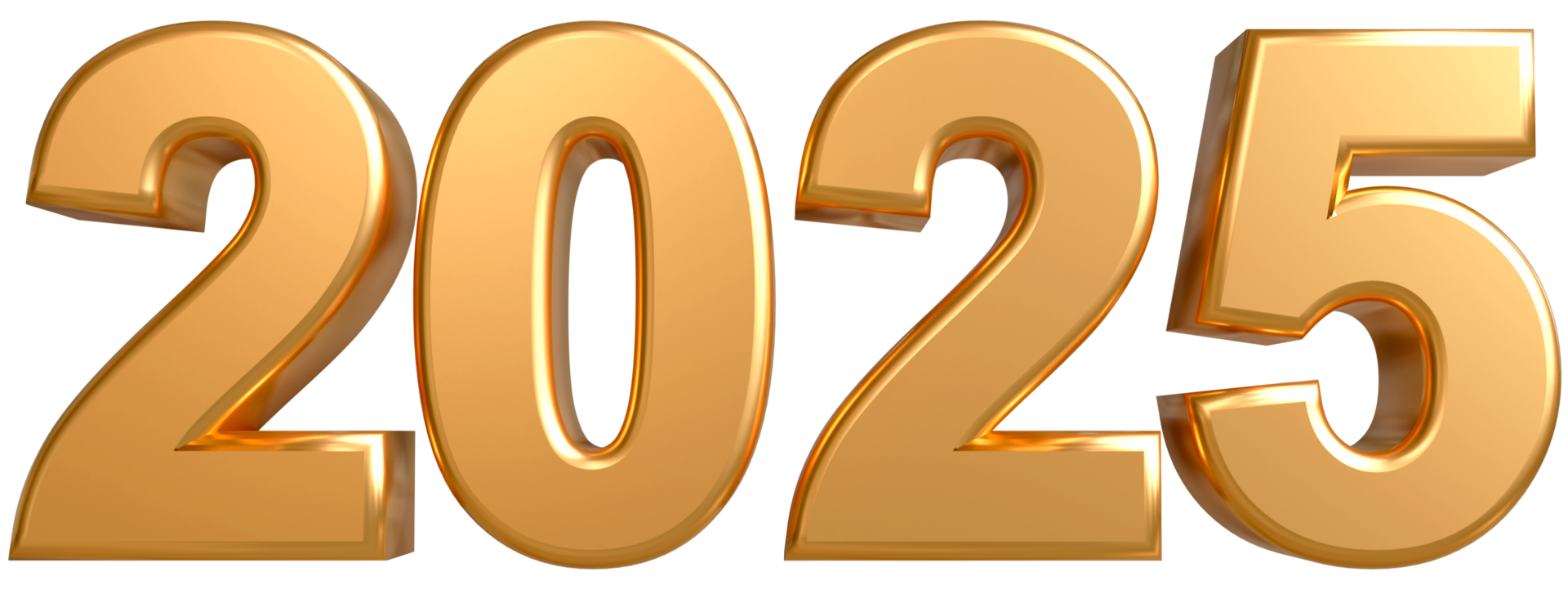 2025