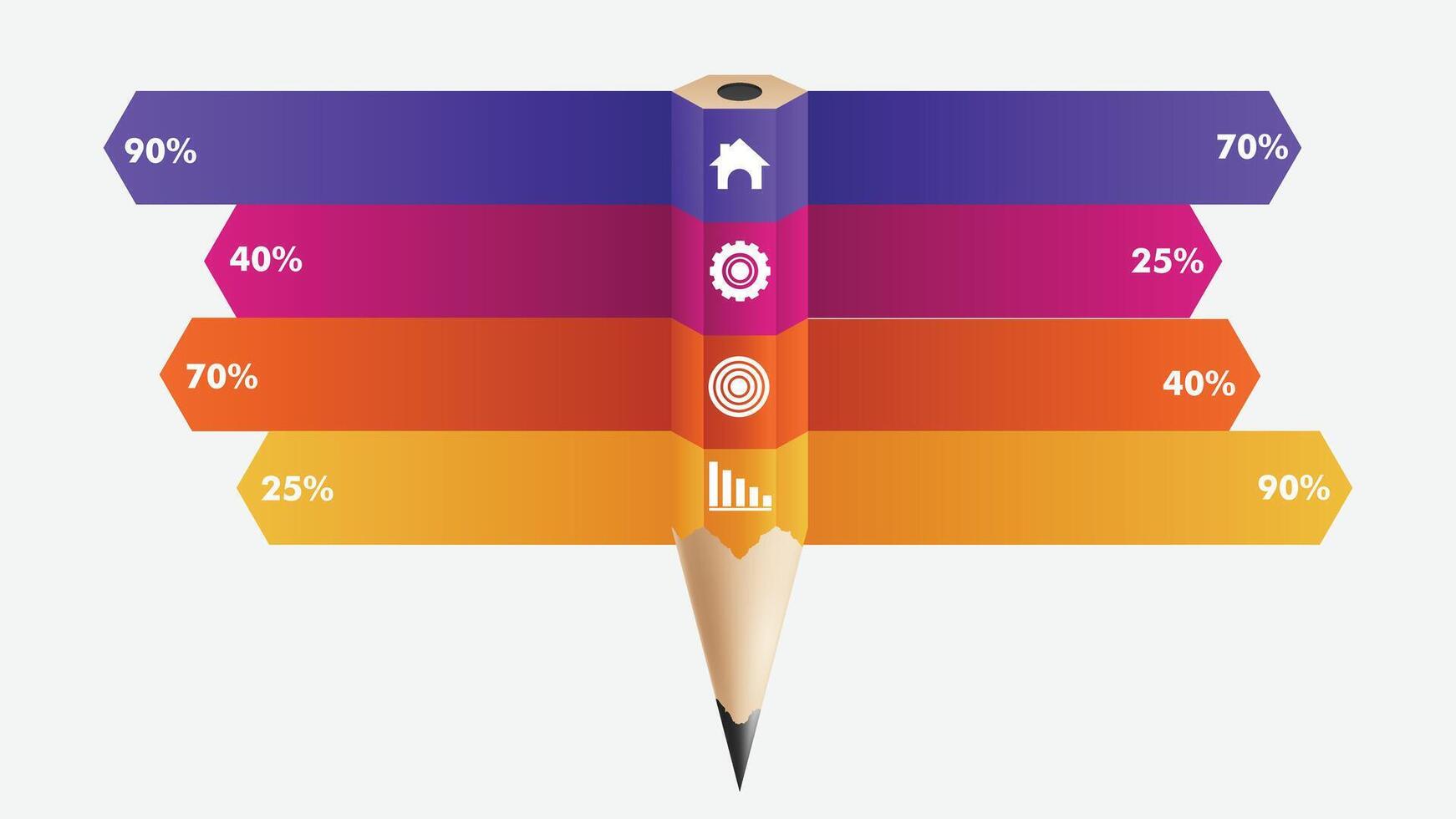 90%

70%

40%

25%

70%

40%

25%

90%