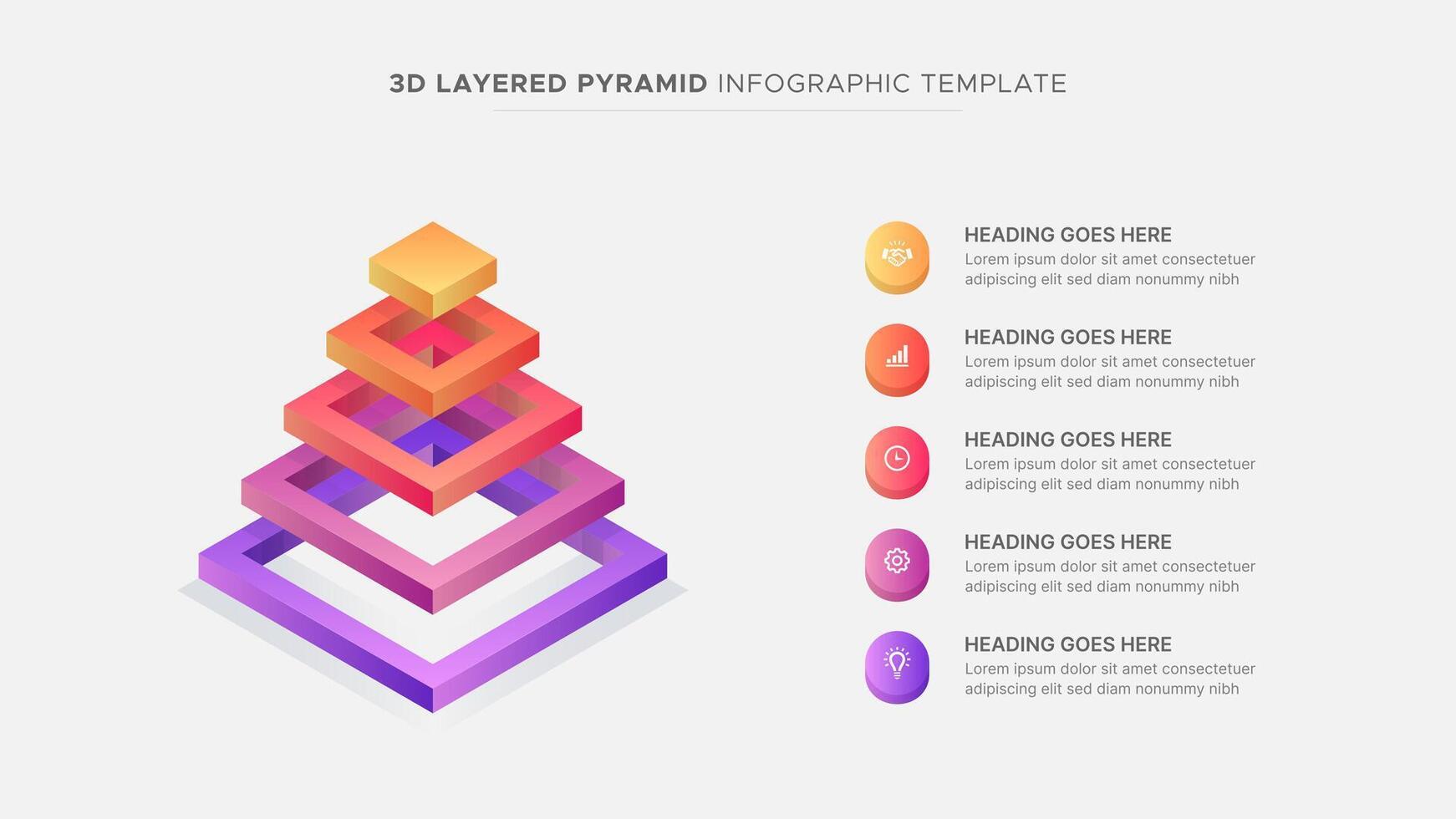 3D LAYERED PYRAMID INFOGRAPHIC TEMPLATE

HEADING GOES HERE
Lorem ipsum dolor sit amet consectetuer adipiscing elit sed diam nonummy nibh

HEADING GOES HERE
Lorem ipsum dolor sit amet consectetuer adipiscing elit sed diam nonummy nibh

HEADING GOES HERE
Lorem ipsum dolor sit amet consectetuer adipiscing elit sed diam nonummy nibh

HEADING GOES HERE
Lorem ipsum dolor sit amet consectetuer adipiscing elit sed diam nonummy nibh

HEADING GOES HERE
Lorem ipsum dolor sit amet consectetuer adipiscing elit sed diam nonummy nibh