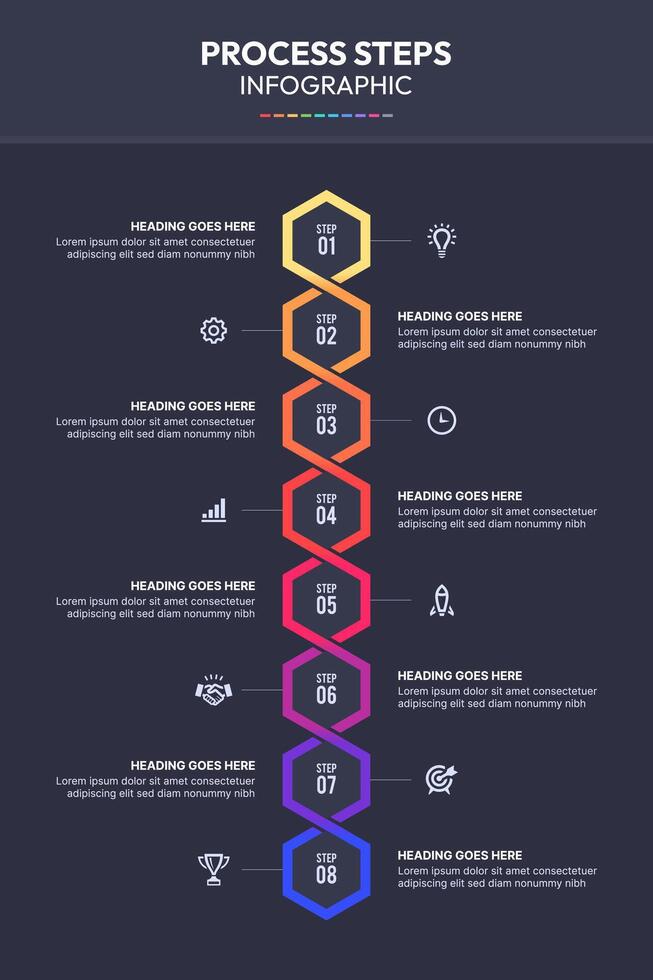 PROCESS STEPS
INFOGRAPHIC

HEADING GOES HERE
Lorem ipsum dolor sit amet consectetuer adipiscing elit sed diam nonummy nibh

STEP 01

STEP 02

HEADING GOES HERE
Lorem ipsum dolor sit amet consectetuer adipiscing elit sed diam nonummy nibh

HEADING GOES HERE
Lorem ipsum dolor sit amet consectetuer adipiscing elit sed diam nonummy nibh

STEP 03

STEP 04

HEADING GOES HERE
Lorem ipsum dolor sit amet consectetuer adipiscing elit sed diam nonummy nibh

HEADING GOES HERE
Lorem ipsum dolor sit amet consectetuer adipiscing elit sed diam nonummy nibh

STEP 05

STEP 06

HEADING GOES HERE
Lorem ipsum dolor sit amet consectetuer adipiscing elit sed diam nonummy nibh

HEADING GOES HERE
Lorem ipsum dolor sit amet consectetuer adipiscing elit sed diam nonummy nibh

STEP 07

STEP 08

HEADING GOES HERE
Lorem ipsum dolor sit amet consectetuer adipiscing elit sed diam nonummy nibh