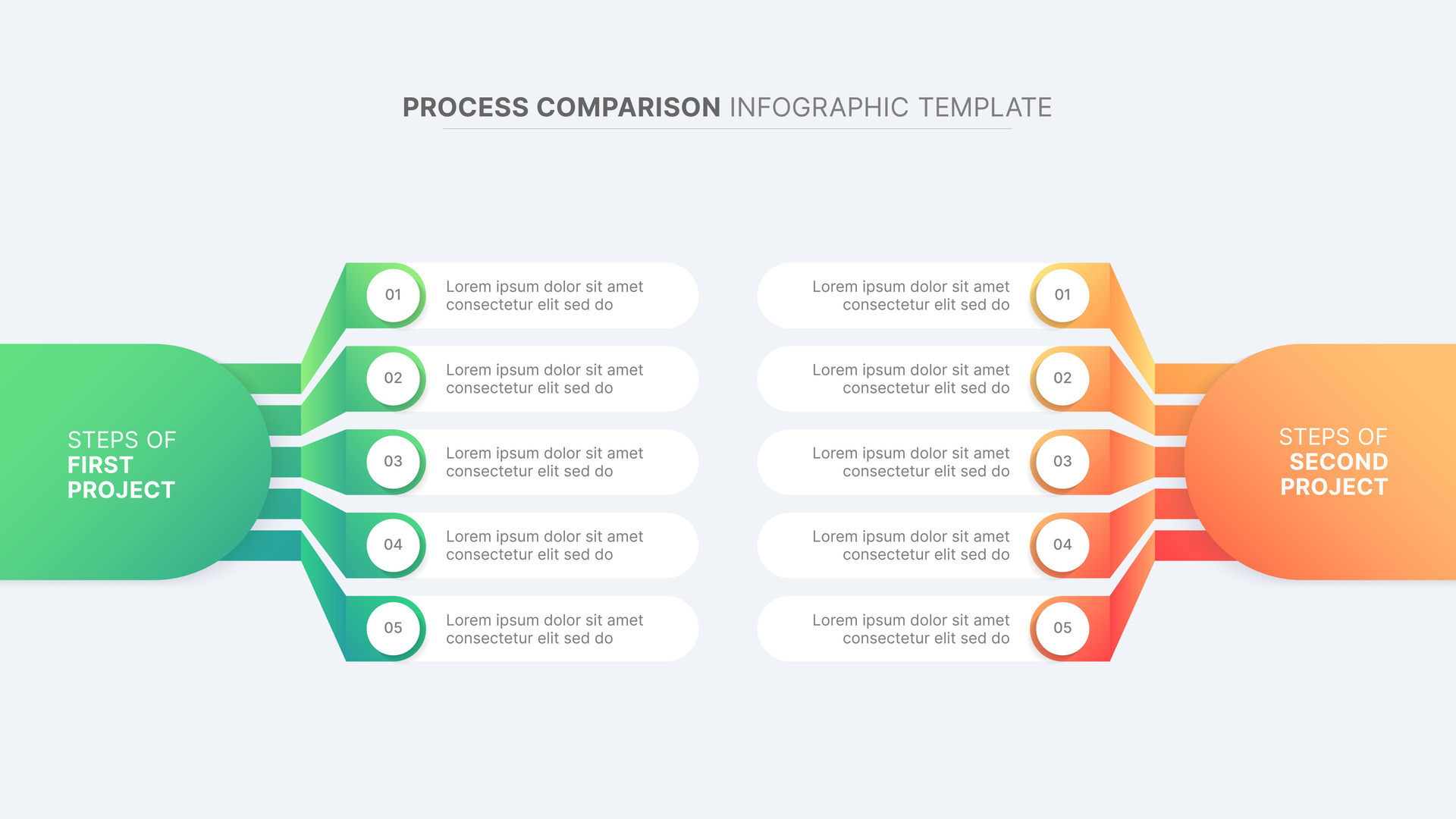 PROCESS COMPARISON INFOGRAPHIC TEMPLATE

STEPS OF
FIRST
PROJECT

01 Lorem ipsum dolor sit amet consectetur elit sed do

02 Lorem ipsum dolor sit amet consectetur elit sed do

03 Lorem ipsum dolor sit amet consectetur elit sed do

04 Lorem ipsum dolor sit amet consectetur elit sed do

05 Lorem ipsum dolor sit amet consectetur elit sed do

Lorem ipsum dolor sit amet consectetur elit sed do 01

Lorem ipsum dolor sit amet consectetur elit sed do 02

Lorem ipsum dolor sit amet consectetur elit sed do 03

Lorem ipsum dolor sit amet consectetur elit sed do 04

Lorem ipsum dolor sit amet consectetur elit sed do 05

STEPS OF
SECOND
PROJECT