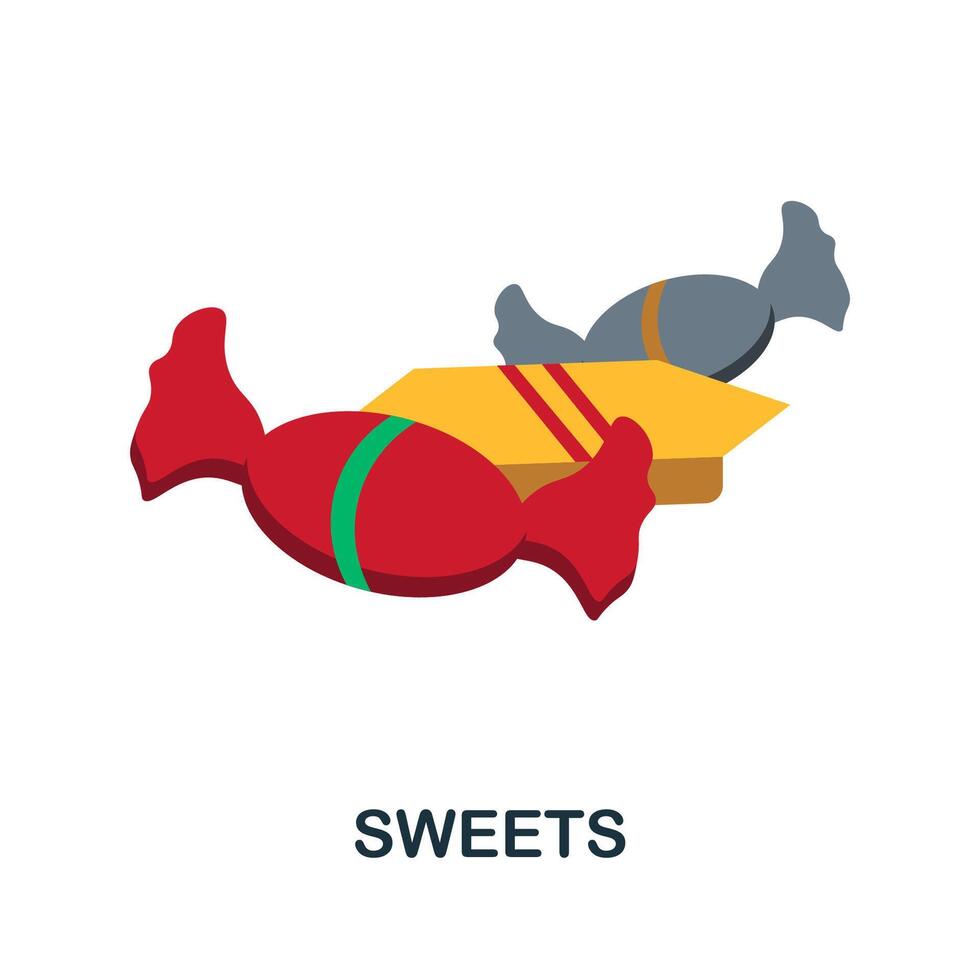 SWEETS