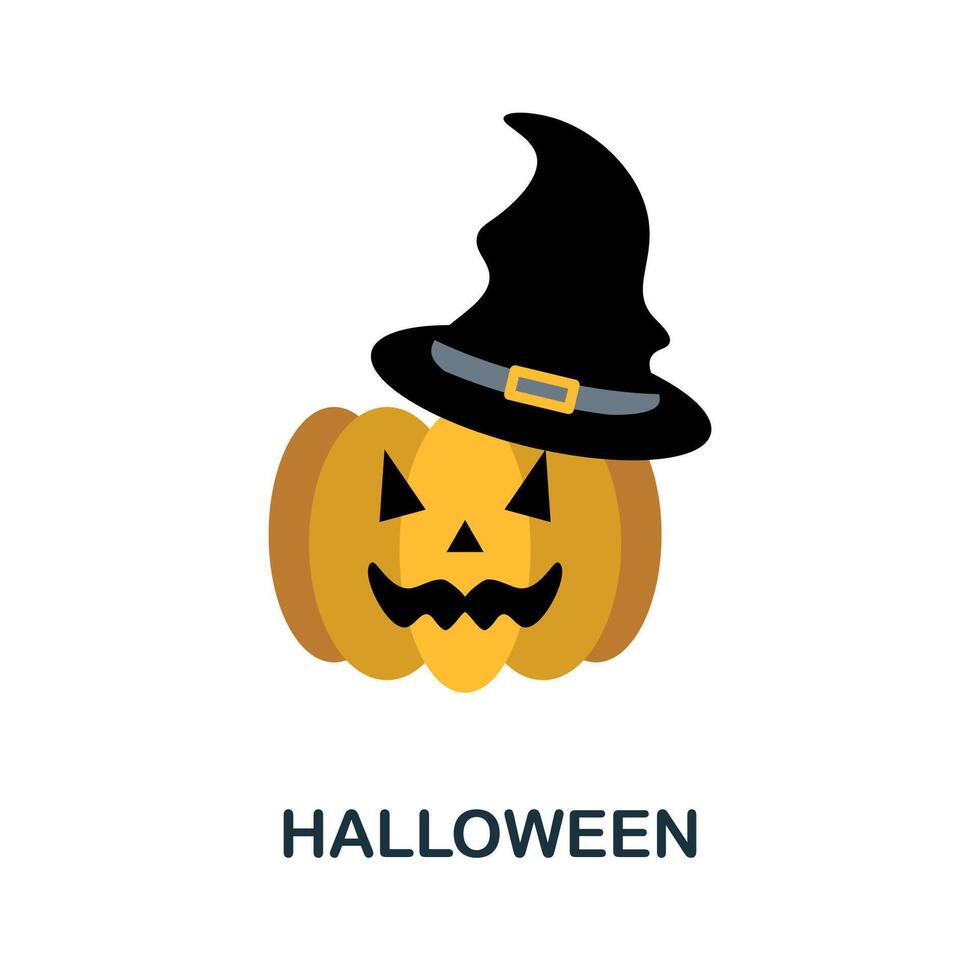 HALLOWEEN