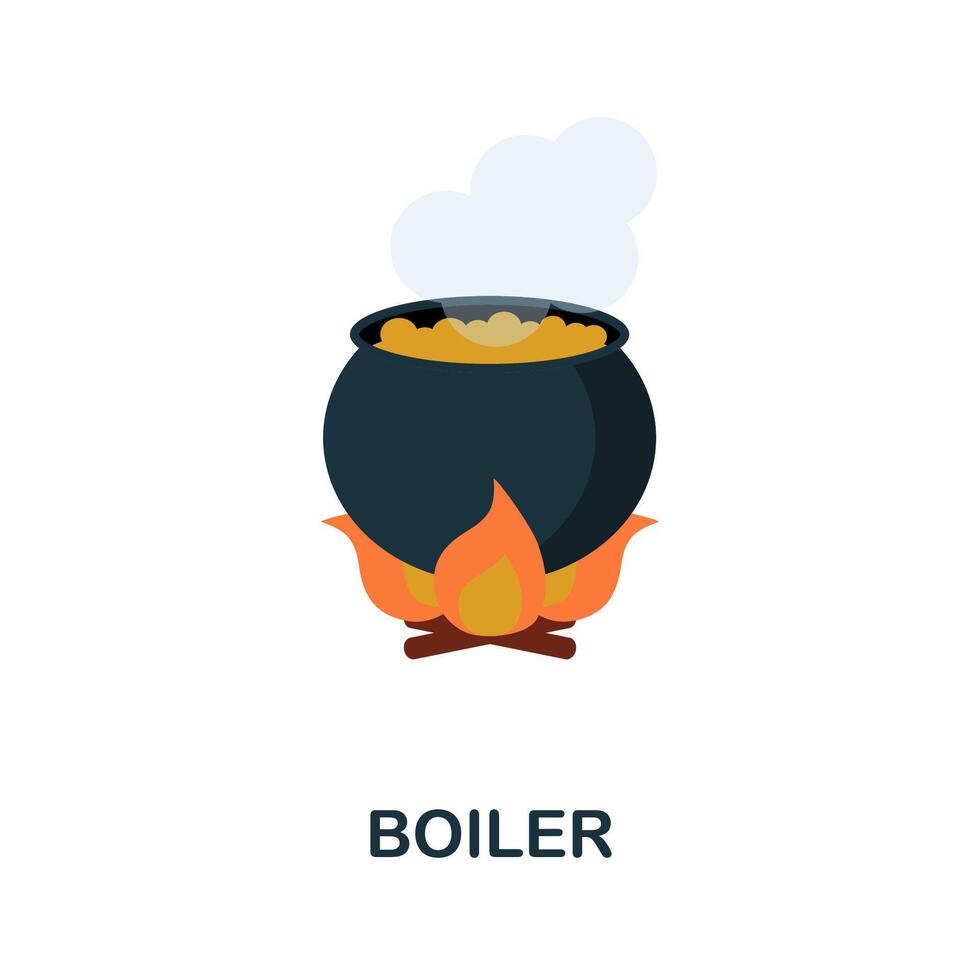 BOILER