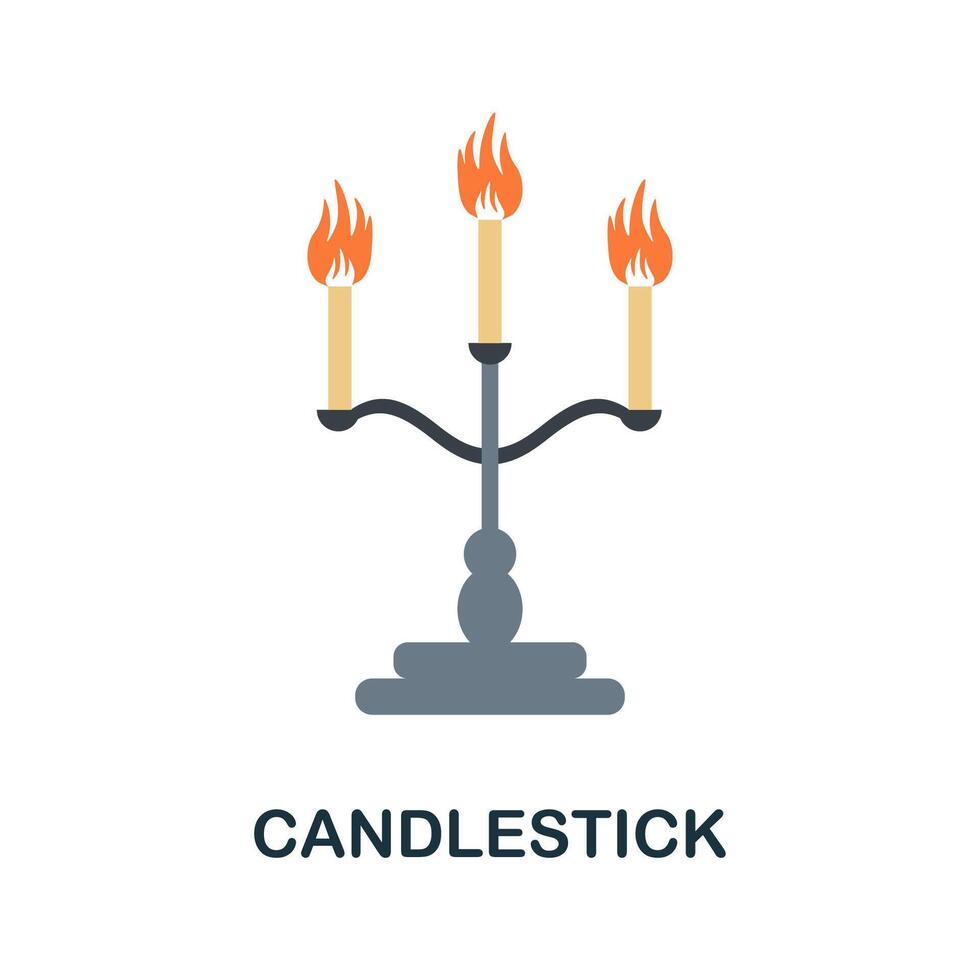 CANDLESTICK