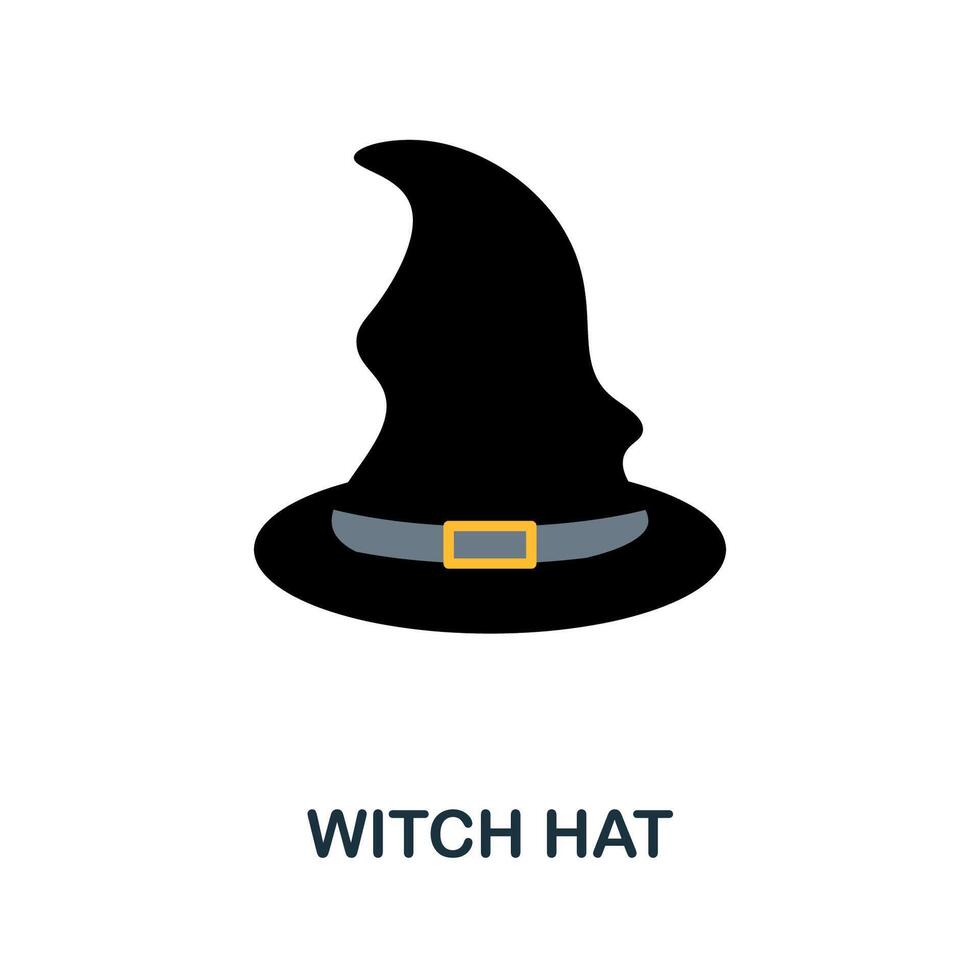 WITCH HAT