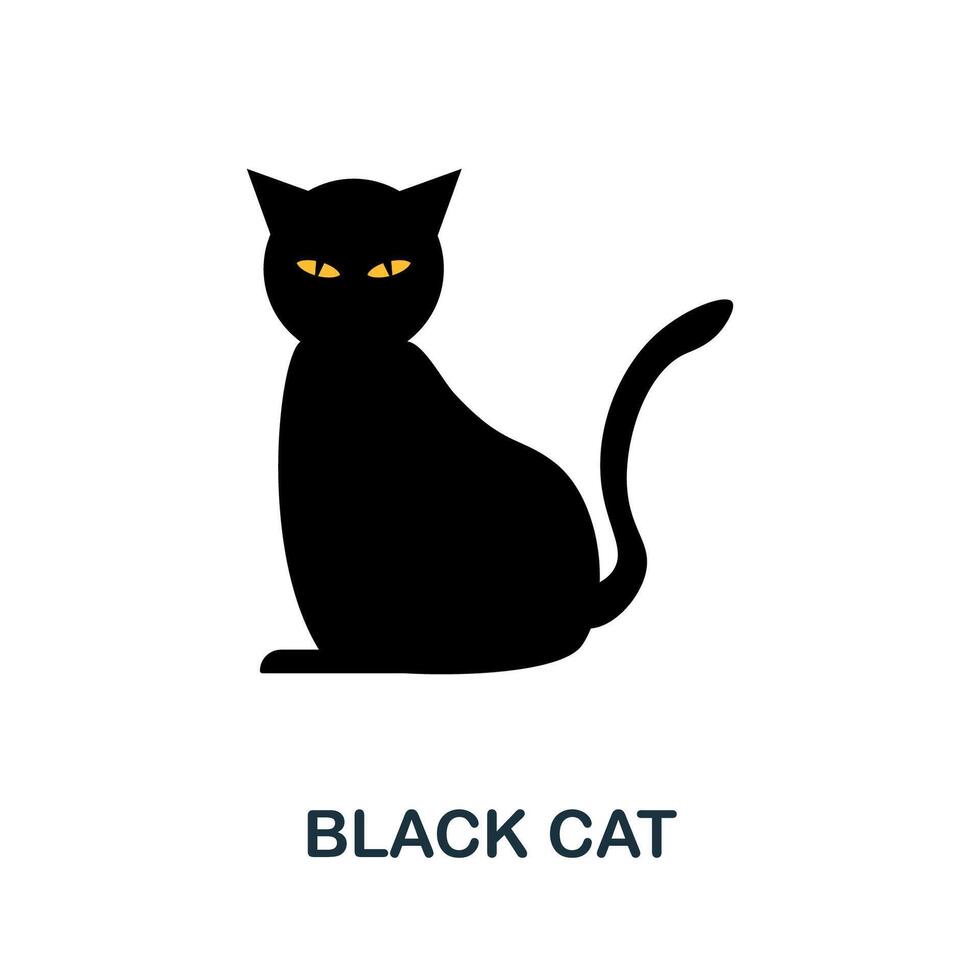 BLACK CAT