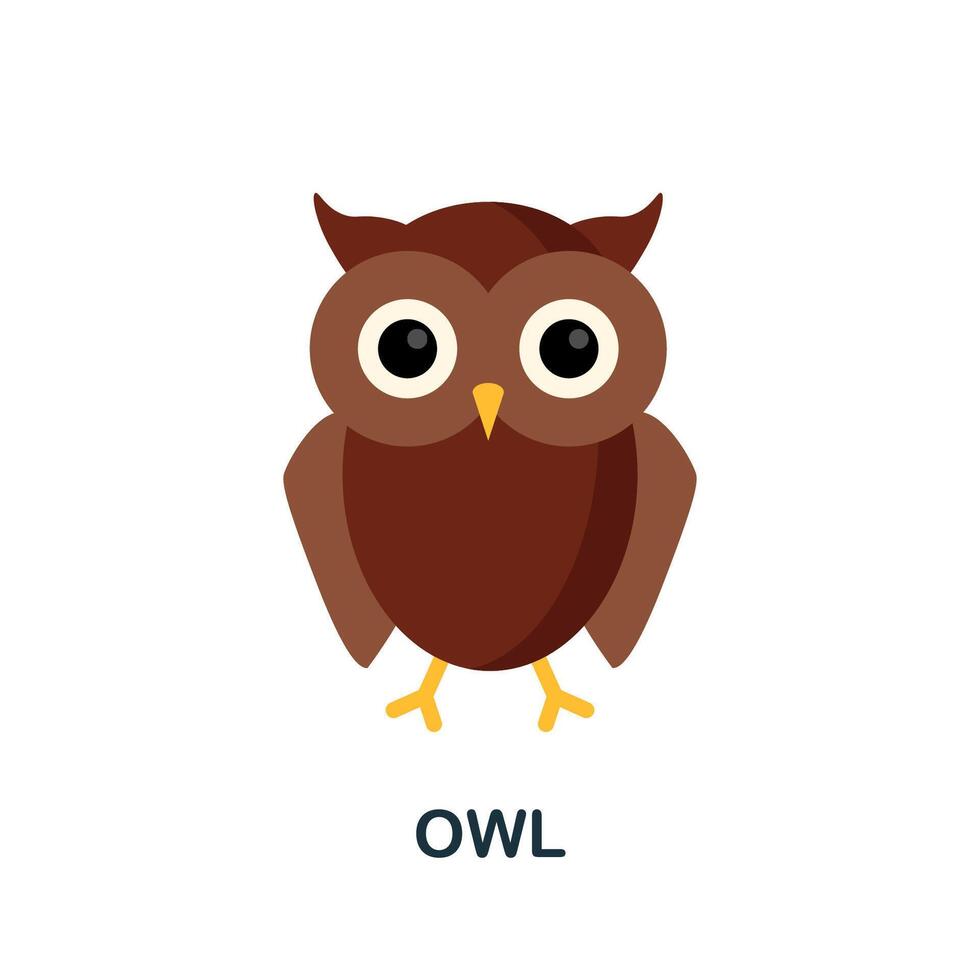 OWL