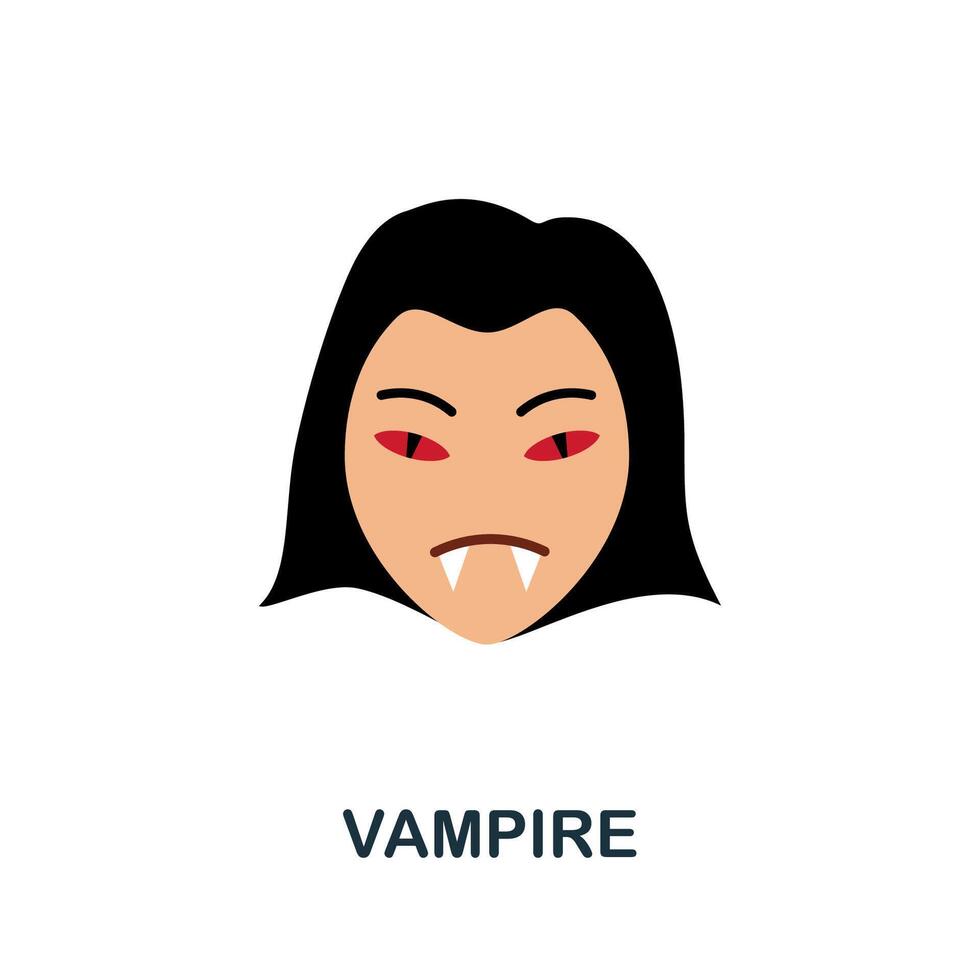 VAMPIRE