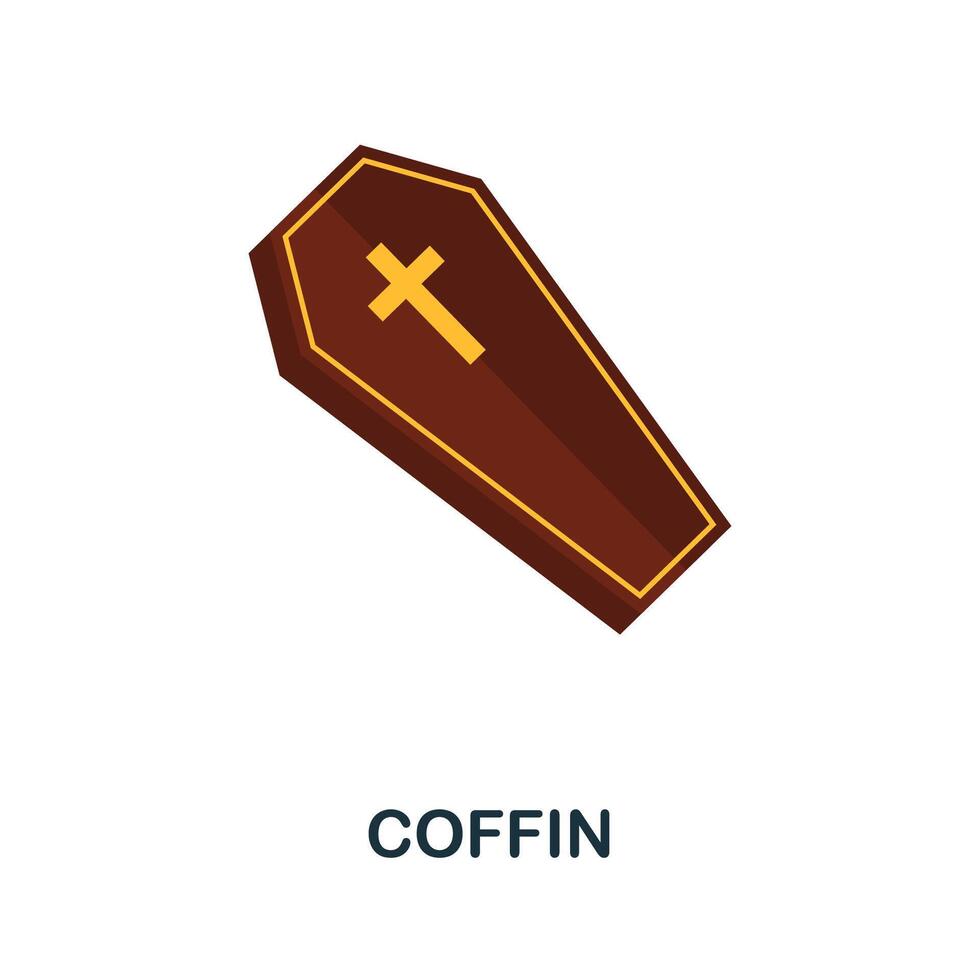 COFFIN