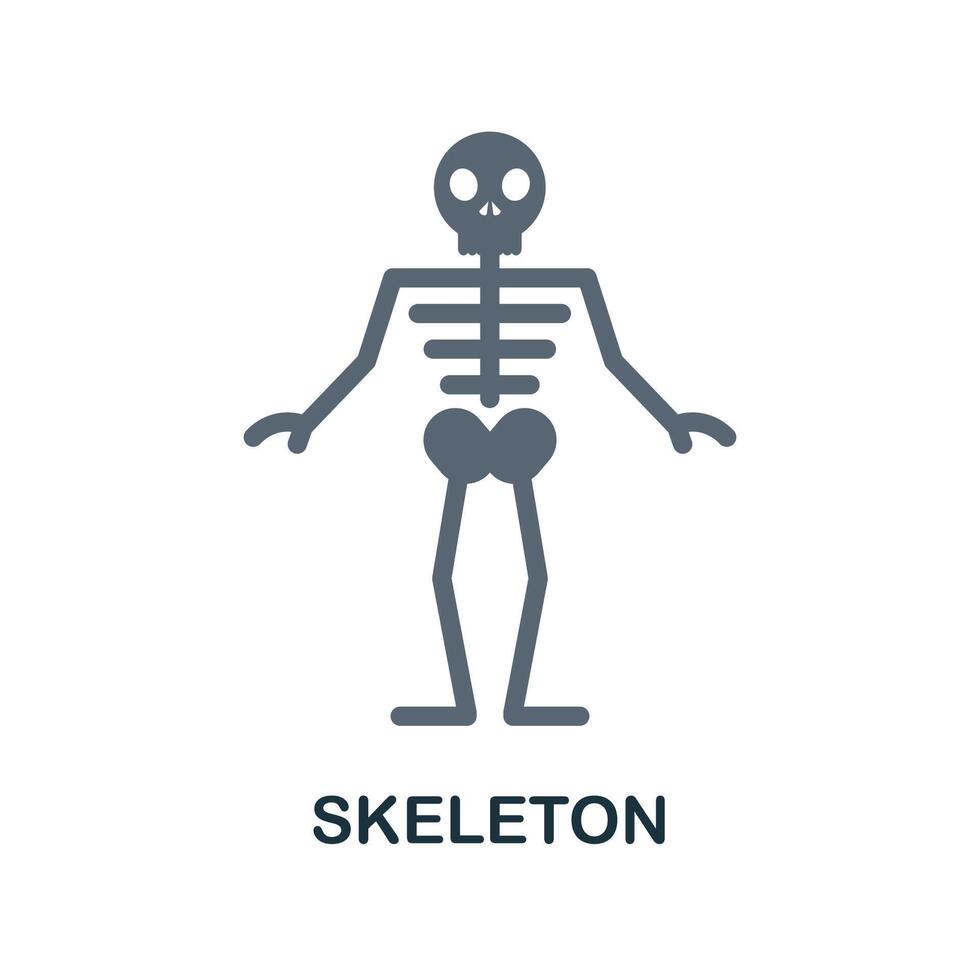 SKELETON