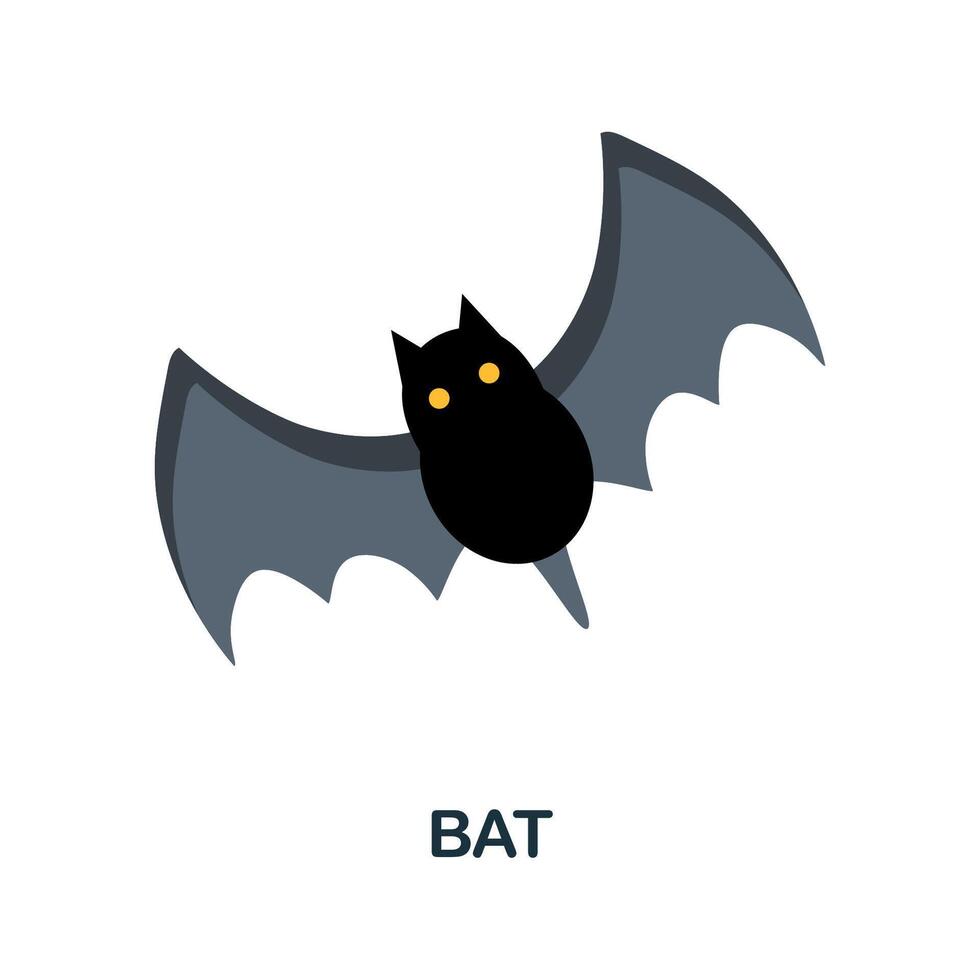 BAT