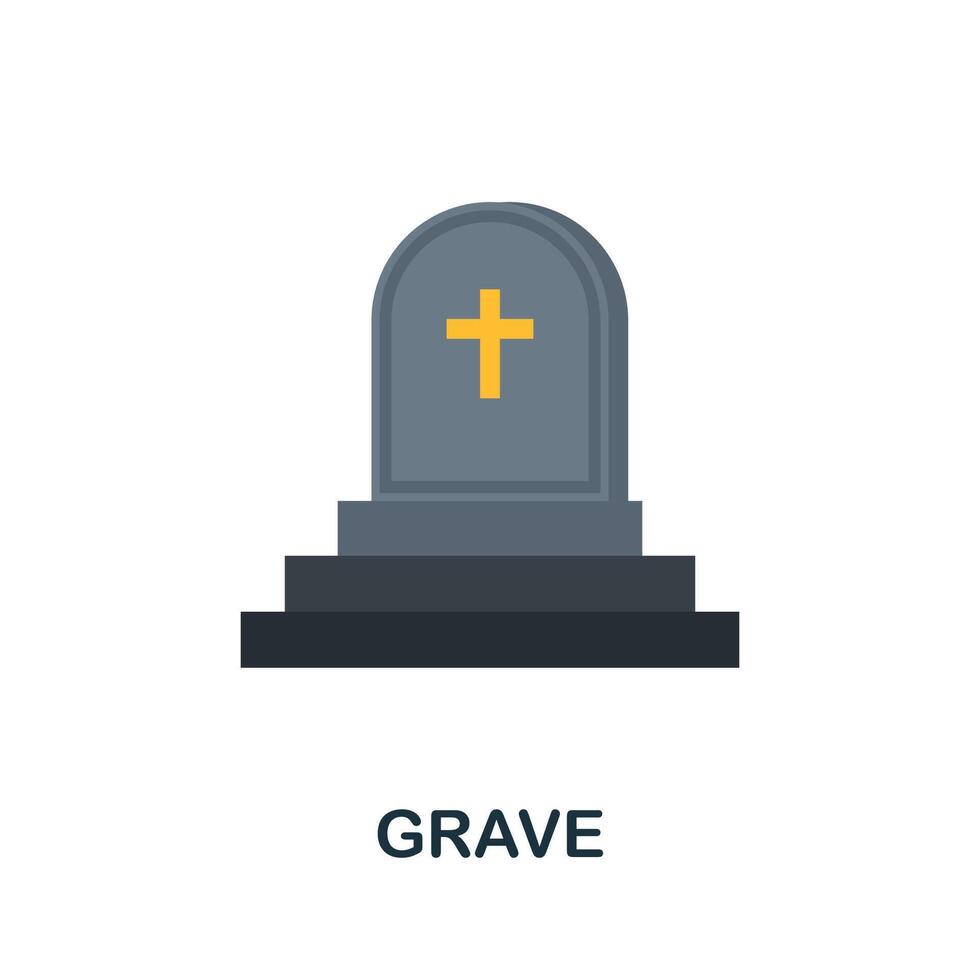 GRAVE