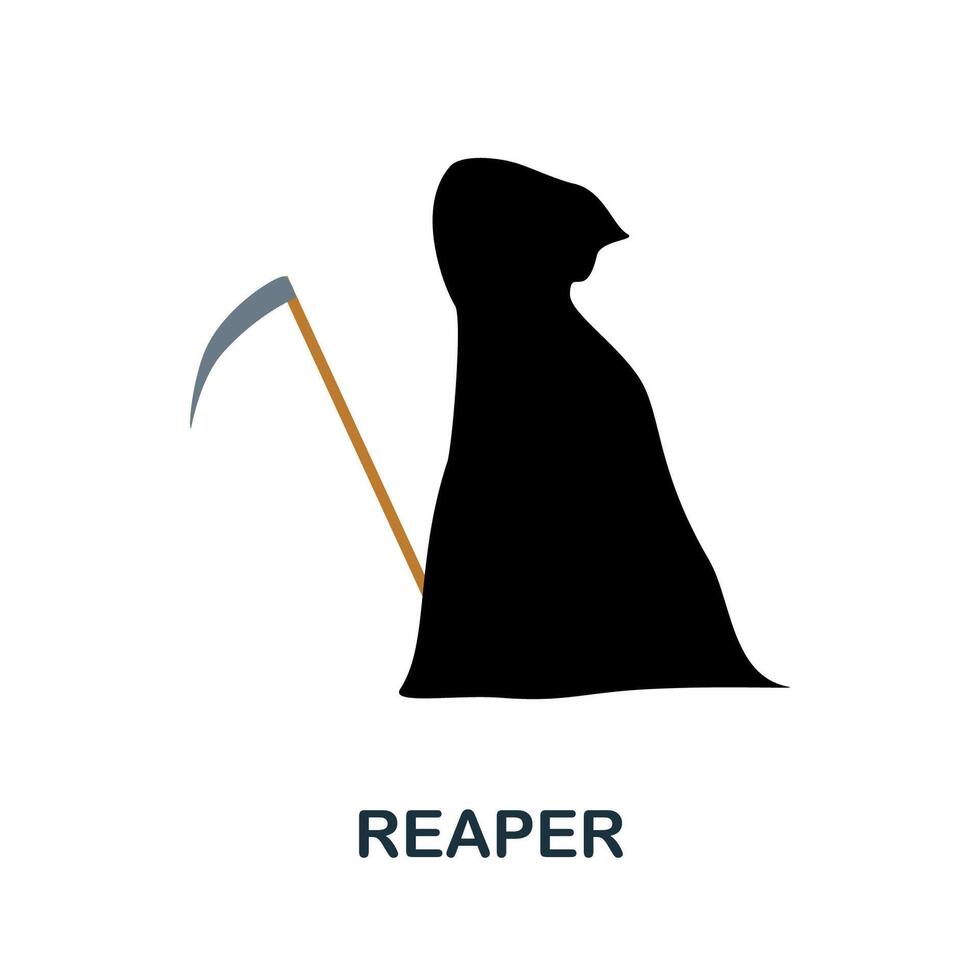 REAPER