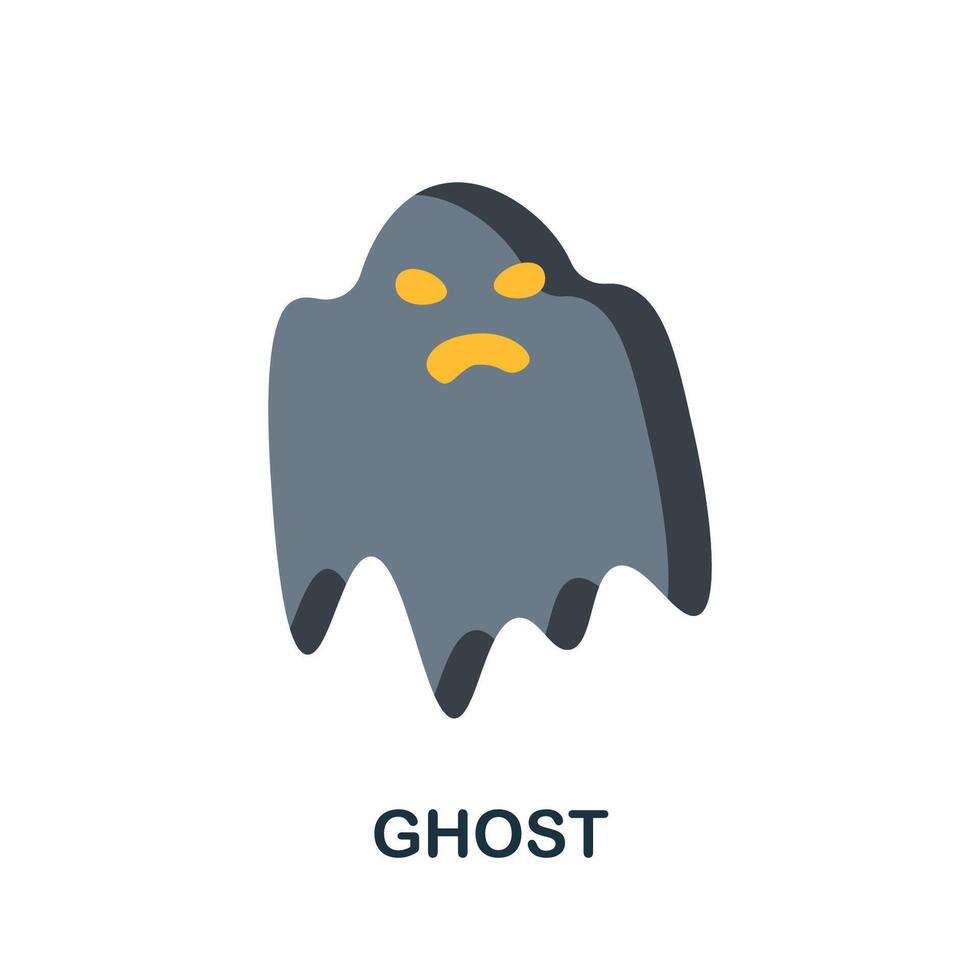 GHOST