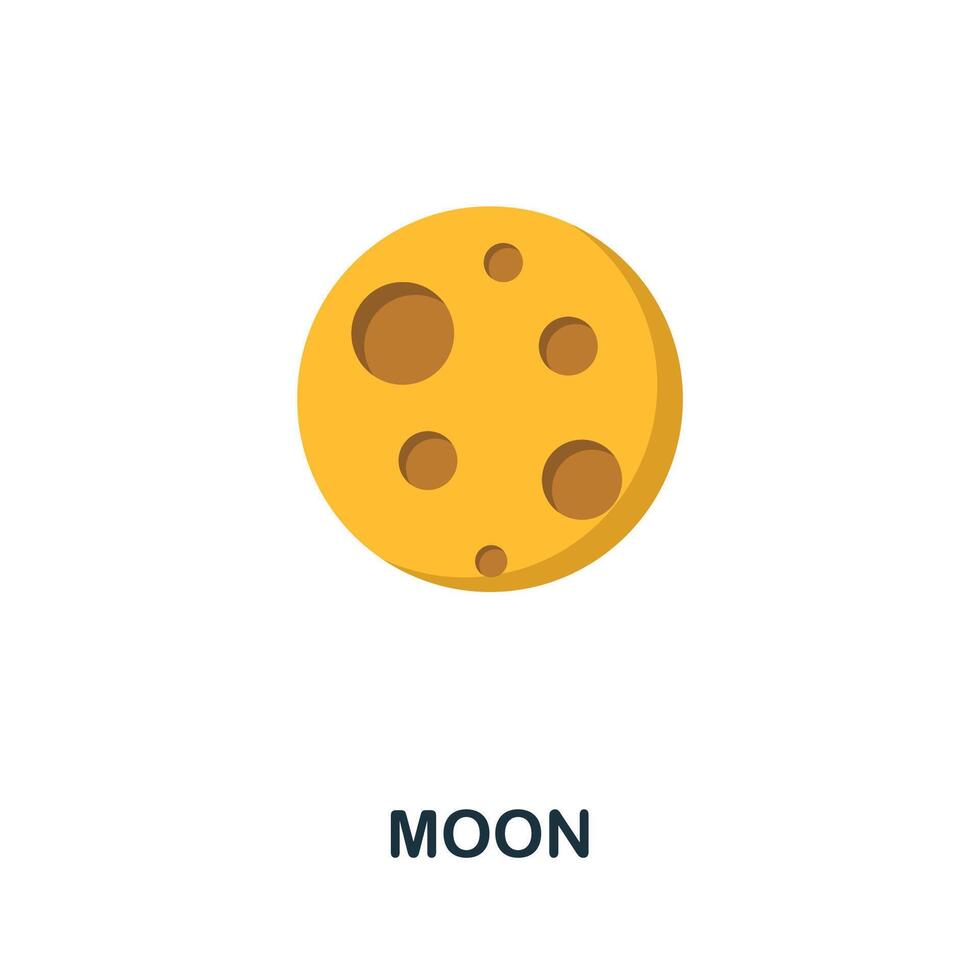 MOON