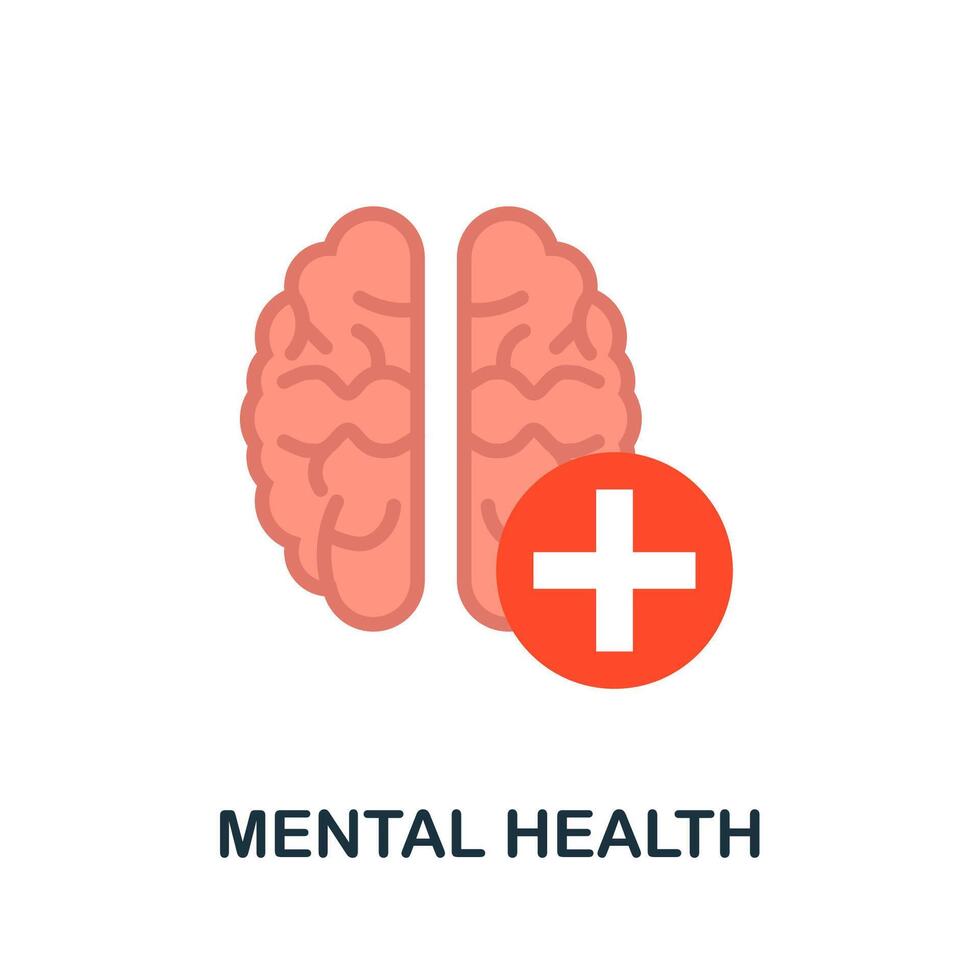 MENTAL HEALTH