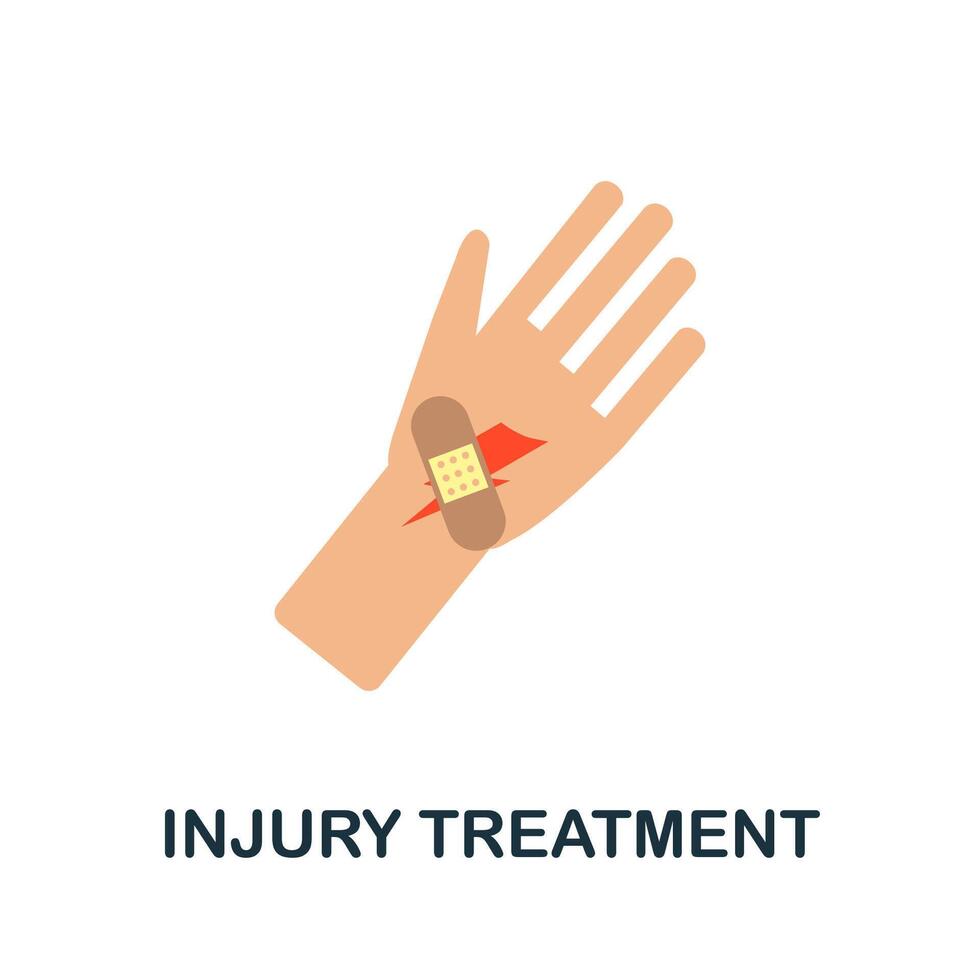 INJURY TREATMENT