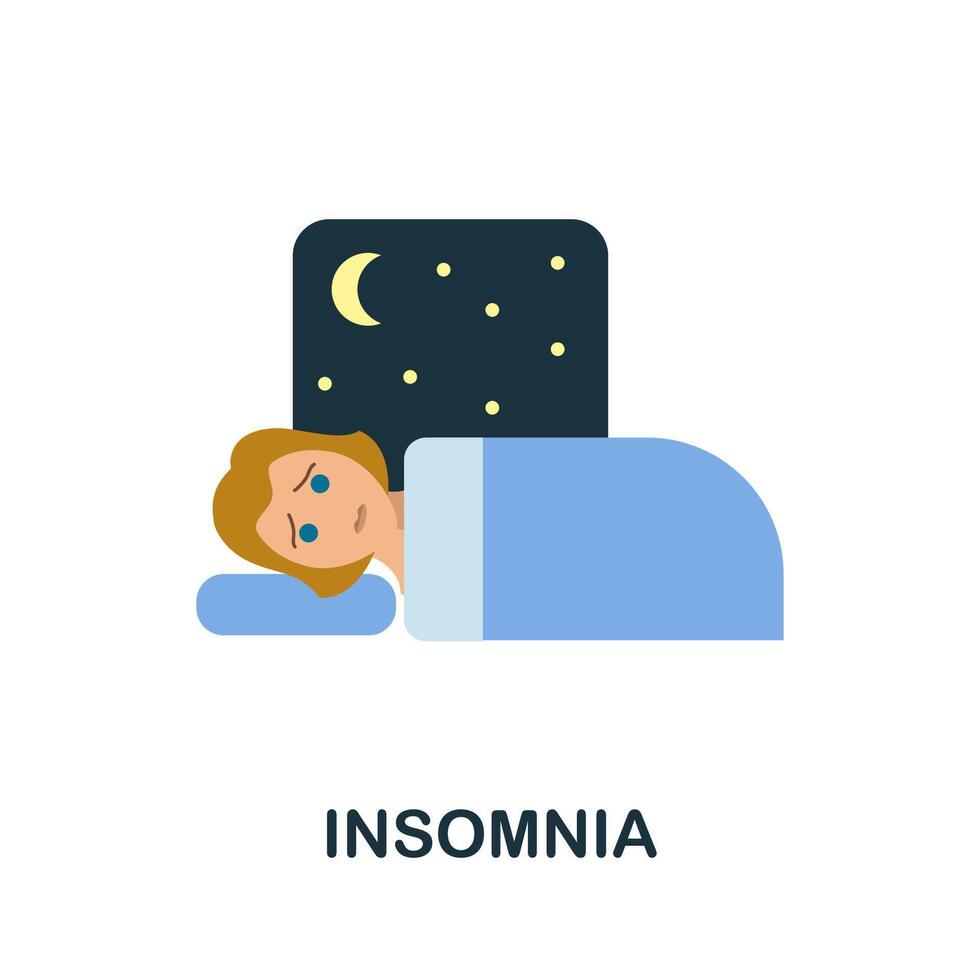 INSOMNIA