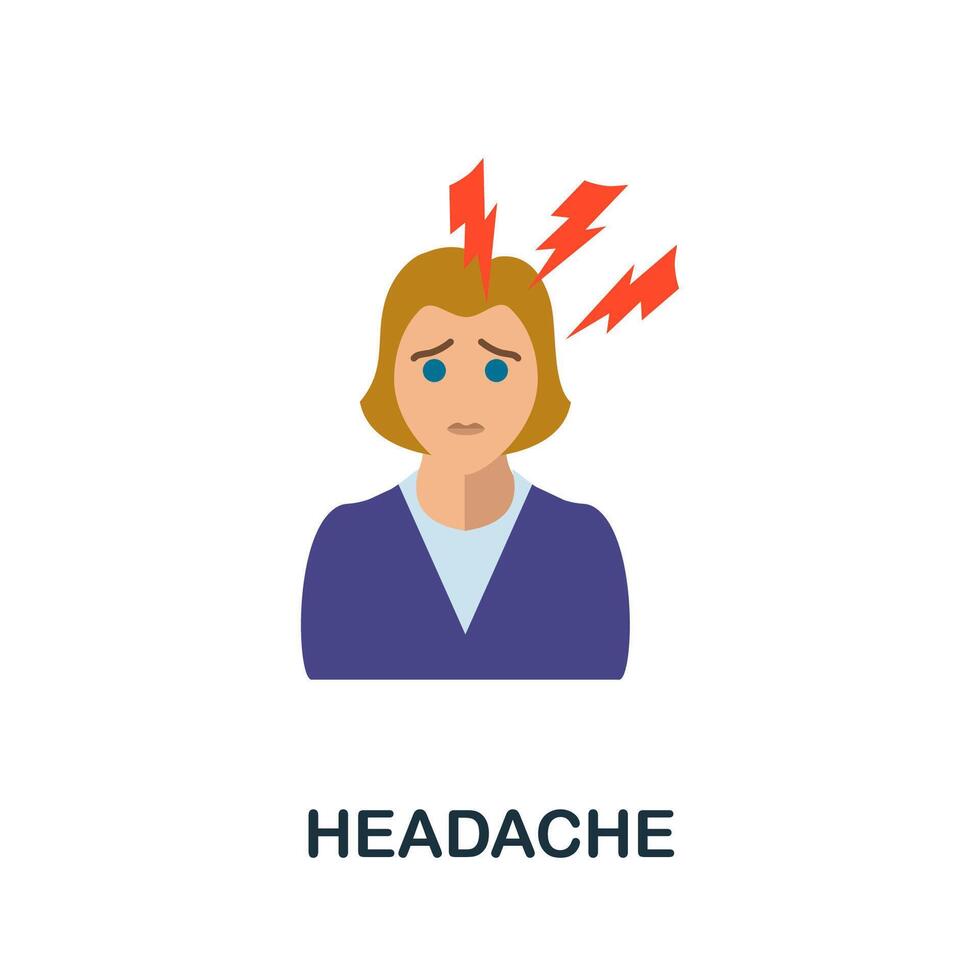 HEADACHE