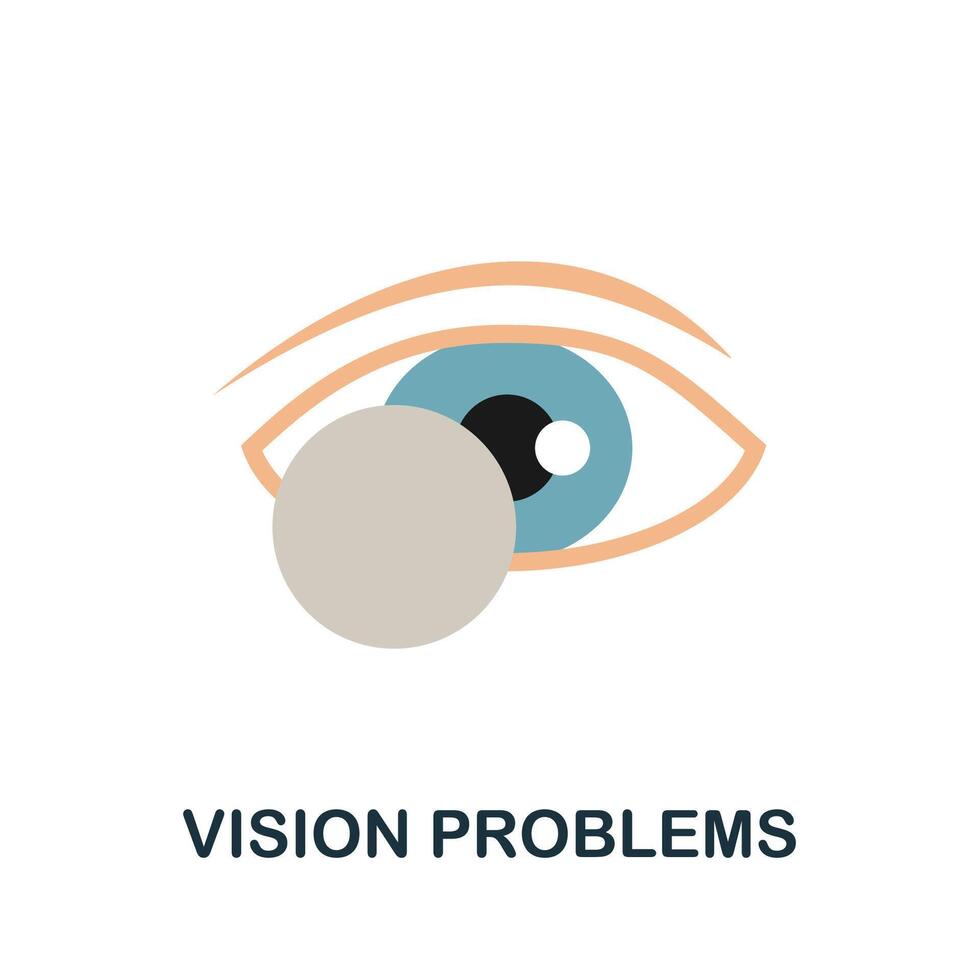 VISION PROBLEMS